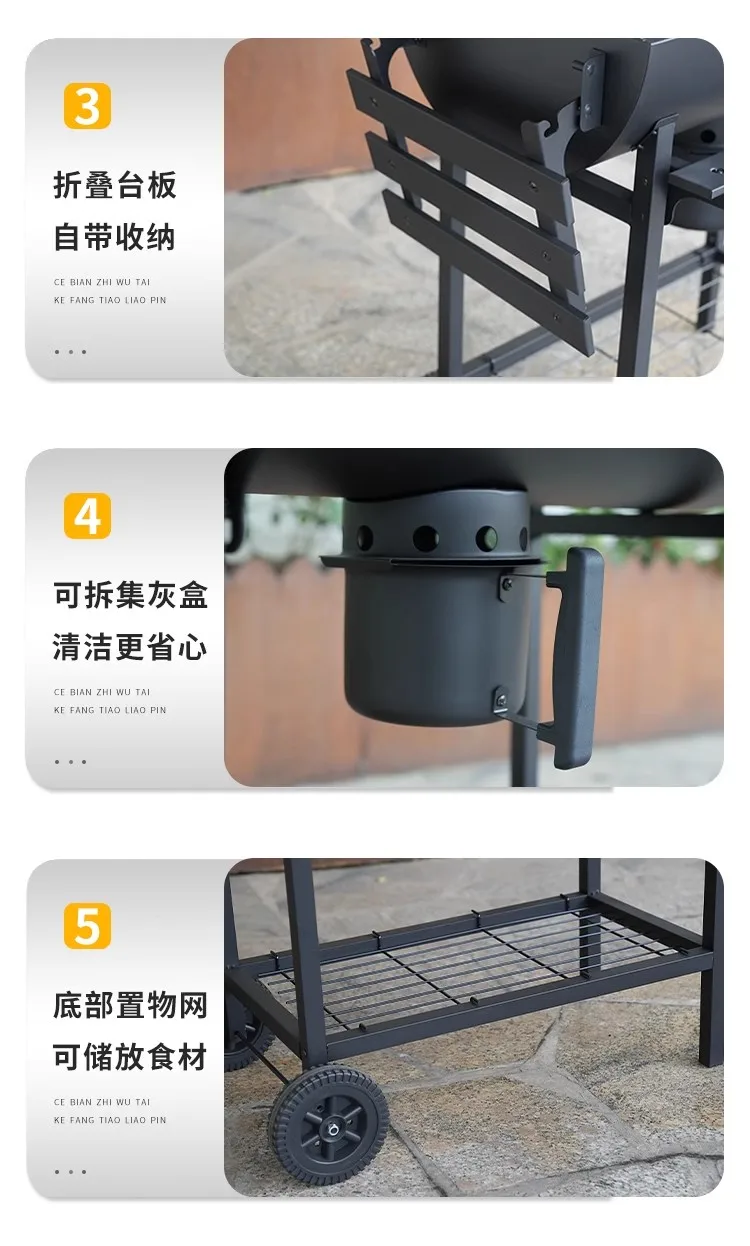 3

折叠台板
自带收纳

CE BIAN ZHI WU TAI
KE FANG TIAO LIAO PIN

...

4

可拆集灰盒
清洁更省心

CE BIAN ZHI WU TAI
KE FANG TIAO LIAO PIN

...

5

底部置物网
可储放食材

CE BIAN ZHI WU TAI
KE FANG TIAO LIAO PIN

...