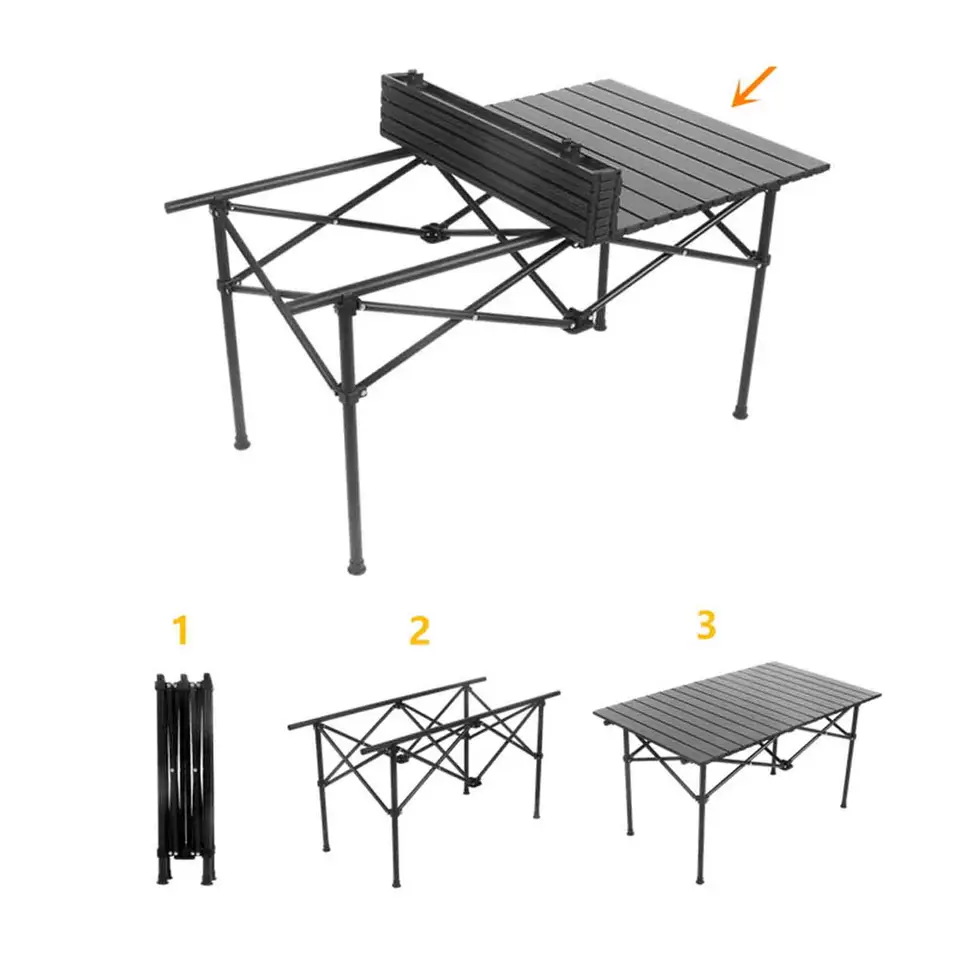 1

2

3