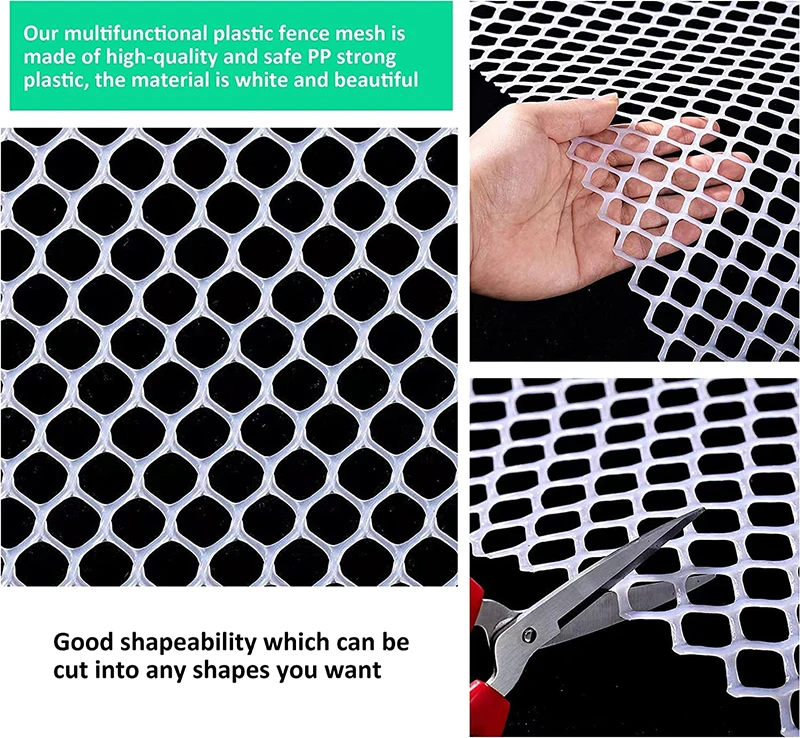 Our multifunctional plastic fence mesh is made of high-quality and safe PP strong plastic, the material is white and beautiful

Good shapeability which can be cut into any shapes you want