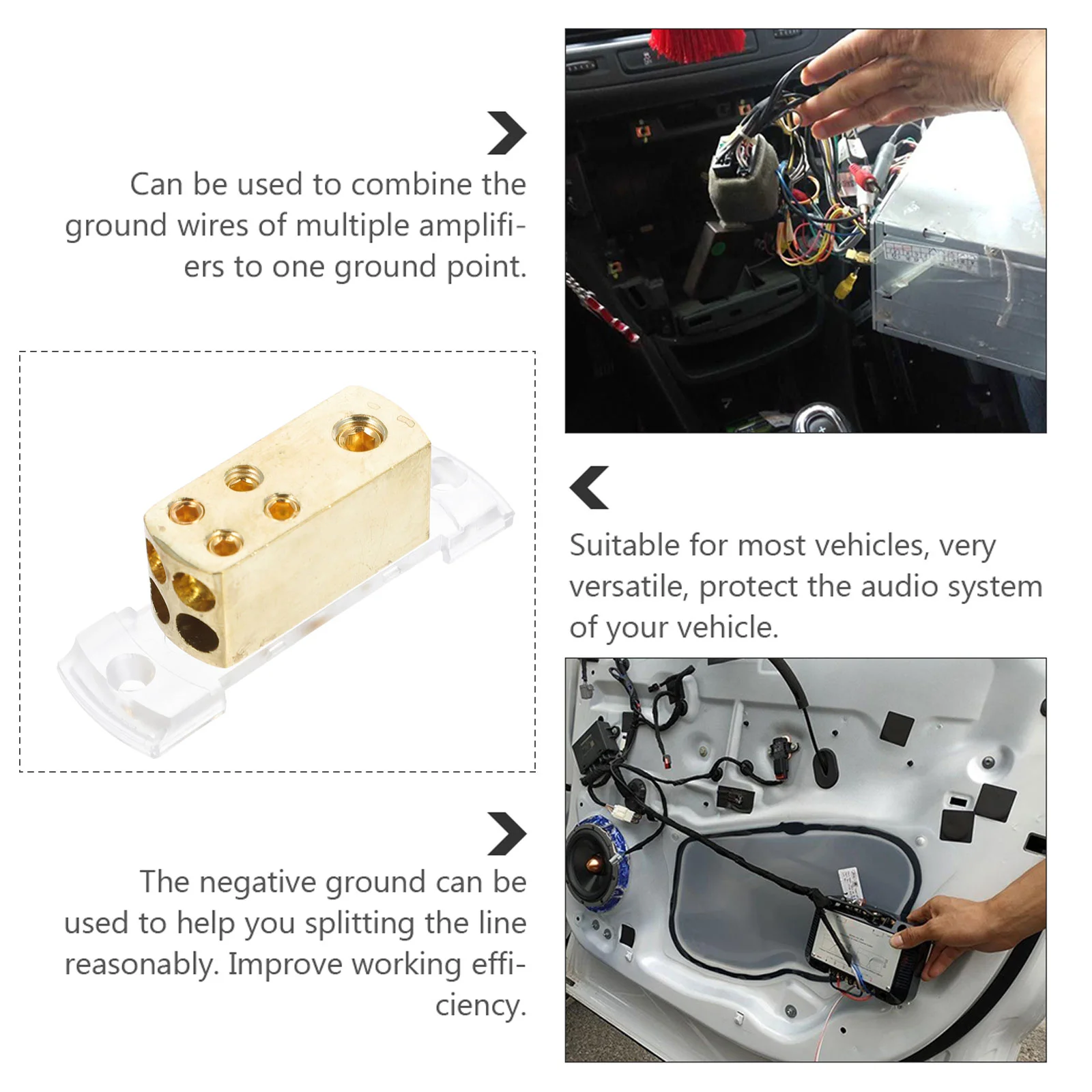 Can be used to combine the ground wires of multiple amplifiers to one ground point.

Suitable for most vehicles, very versatile, protect the audio system of your vehicle.

The negative ground can be used to help you splitting the line reasonably. Improve working efficiency.