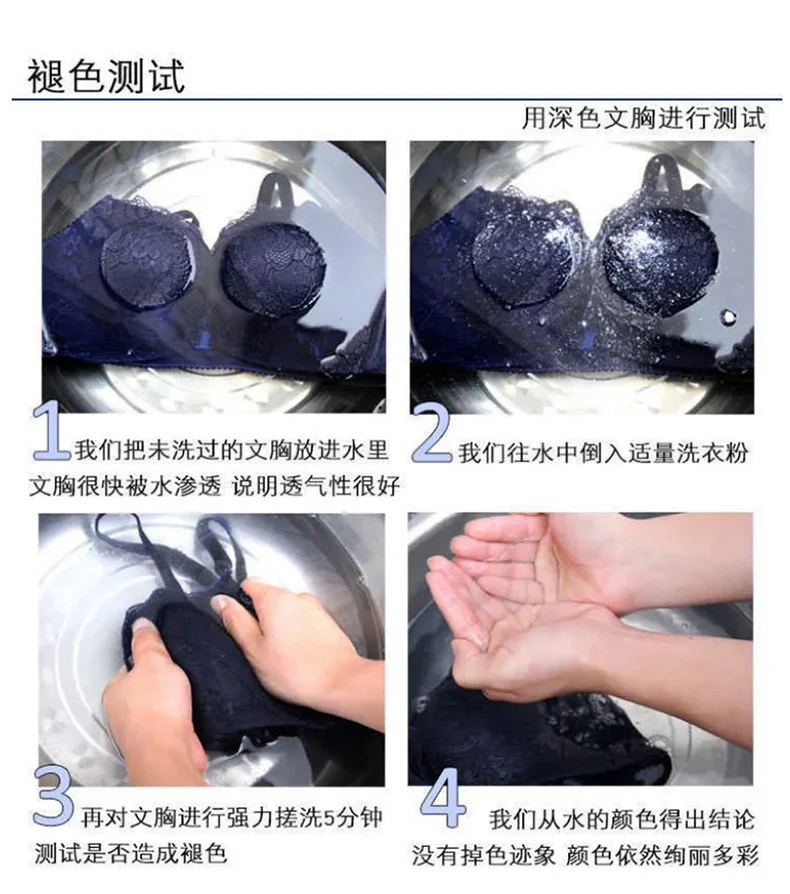 褪色测试

用深色文胸进行测试

1 我们把未洗过的文胸放进水里 文胸很快被水渗透 说明透气性很好

2 我们往水中倒入适量洗衣粉

3 再对文胸进行强力搓洗5分钟 测试是否造成褪色

4 我们从水的颜色得出结论 没有掉色迹象 颜色依然绚丽多彩