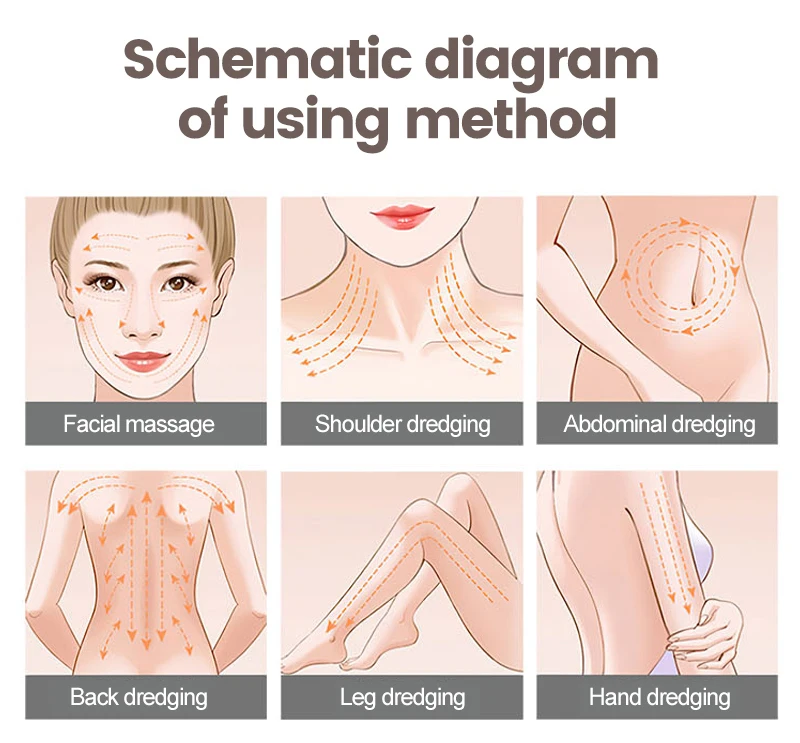 Schematic diagram of using method

Facial massage

Shoulder dredging

Abdominal dredging

Back dredging

Leg dredging

Hand dredging