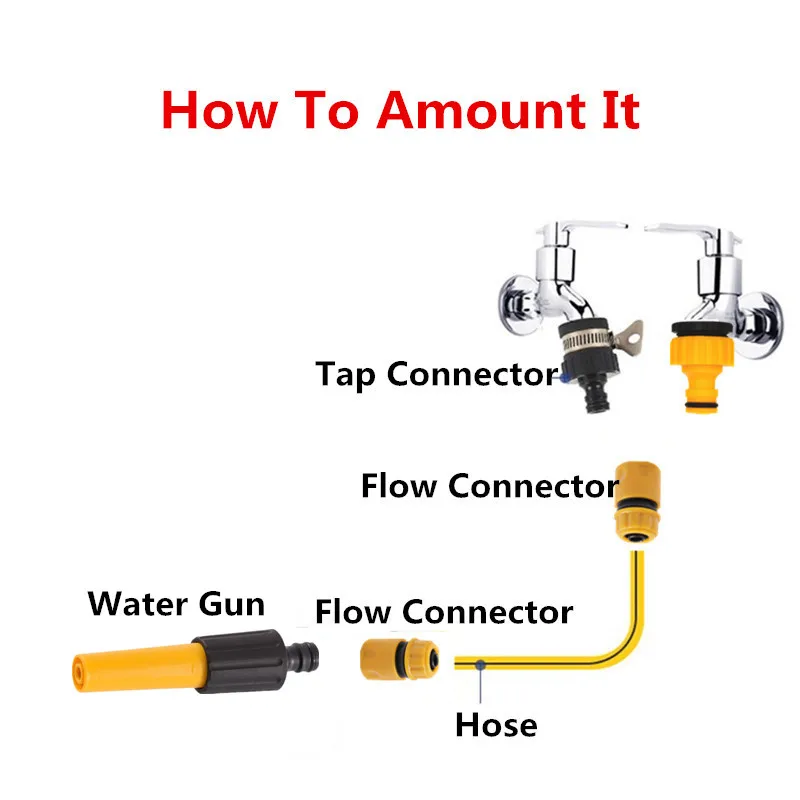 How To Amount It

Tap Connector

Flow Connector

Water Gun

Flow Connector

Hose