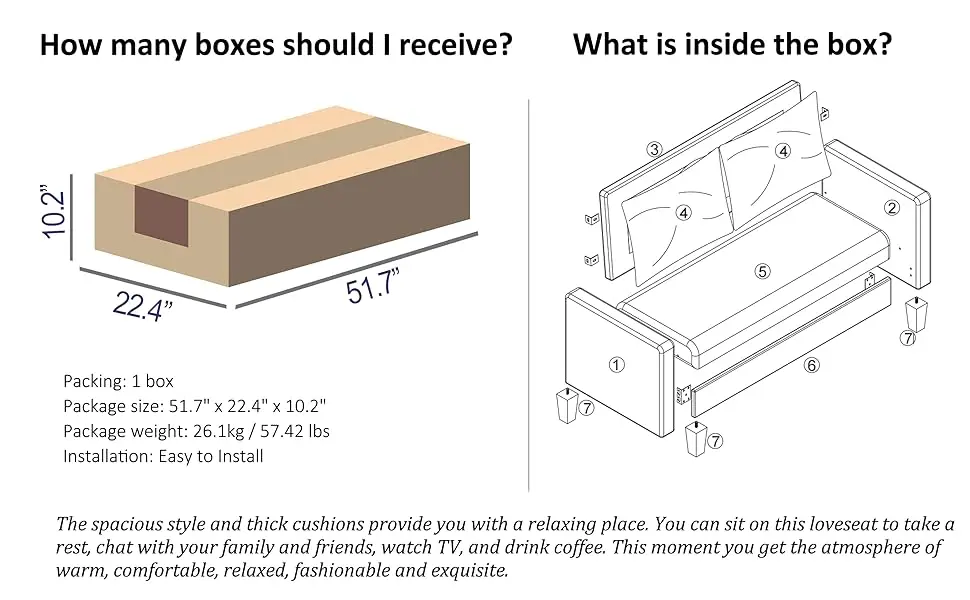 How many boxes should I receive?

10.2"

22.4"

51.7"

Packing: 1 box
Package size: 51.7" x 22.4" x 10.2"
Package weight: 26.1kg / 57.42 lbs
Installation: Easy to Install

What is inside the box?

③
④
④
②
⑤
①
⑥
⑦
⑦
⑦

The spacious style and thick cushions provide you with a relaxing place. You can sit on this loveseat to take a rest, chat with your family and friends, watch TV, and drink coffee. This moment you get the atmosphere of warm, comfortable, relaxed, fashionable and exquisite.