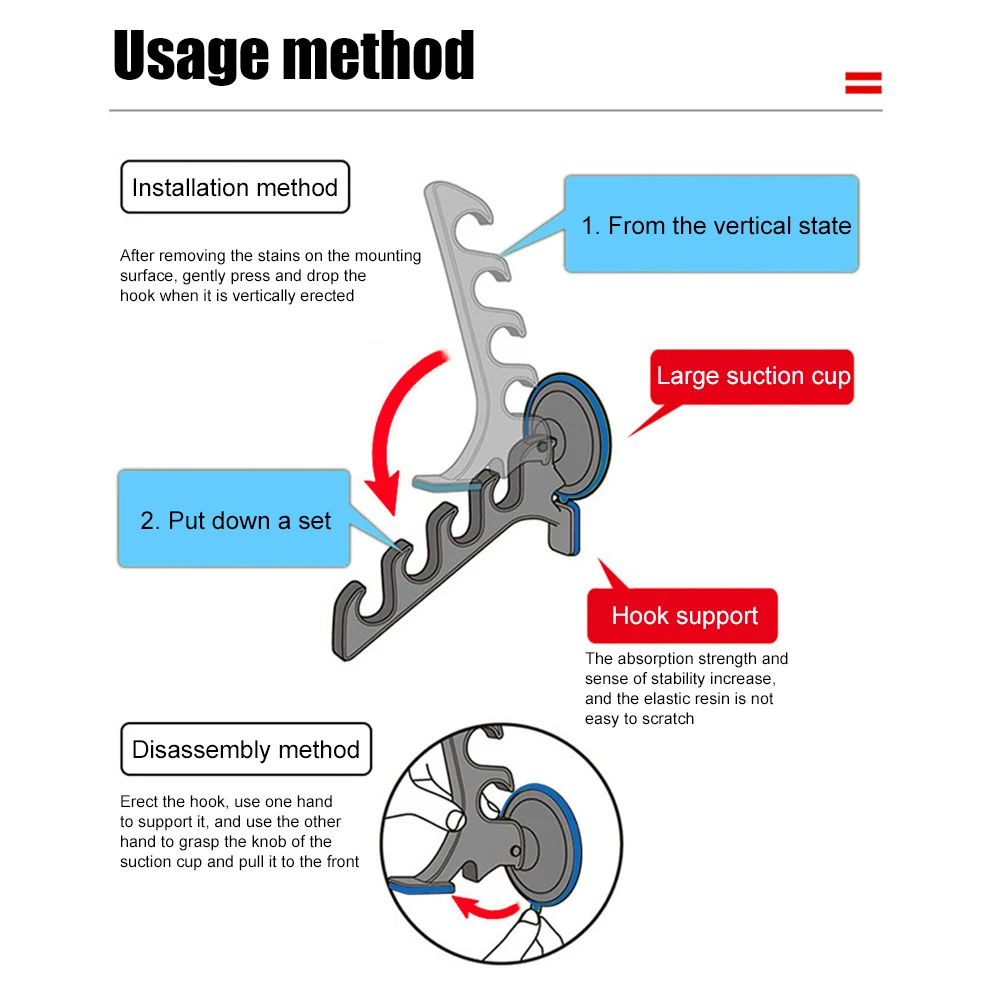 Usage method

Installation method

After removing the stains on the mounting surface, gently press and drop the hook when it is vertically erected

1. From the vertical state

Large suction cup

2. Put down a set

Hook support

The absorption strength and sense of stability increase, and the elastic resin is not easy to scratch

Disassembly method

Erect the hook, use one hand to support it, and use the other hand to grasp the knob of the suction cup and pull it to the front