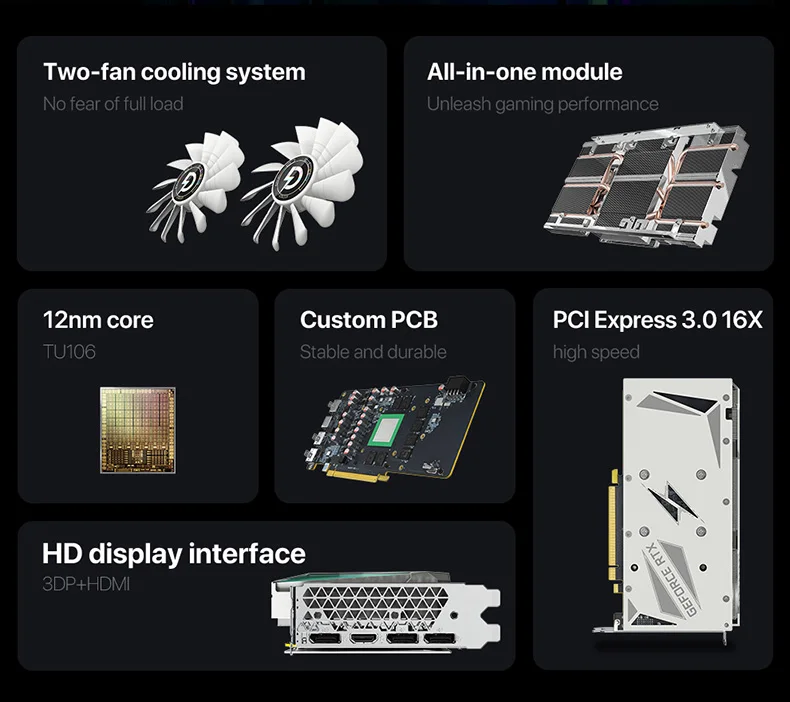 Two-fan cooling system
No fear of full load

All-in-one module
Unleash gaming performance

12nm core
TU106

Custom PCB
Stable and durable

PCI Express 3.0 16X
high speed

GEFORCE RTX

HD display interface
3DP+HDMI