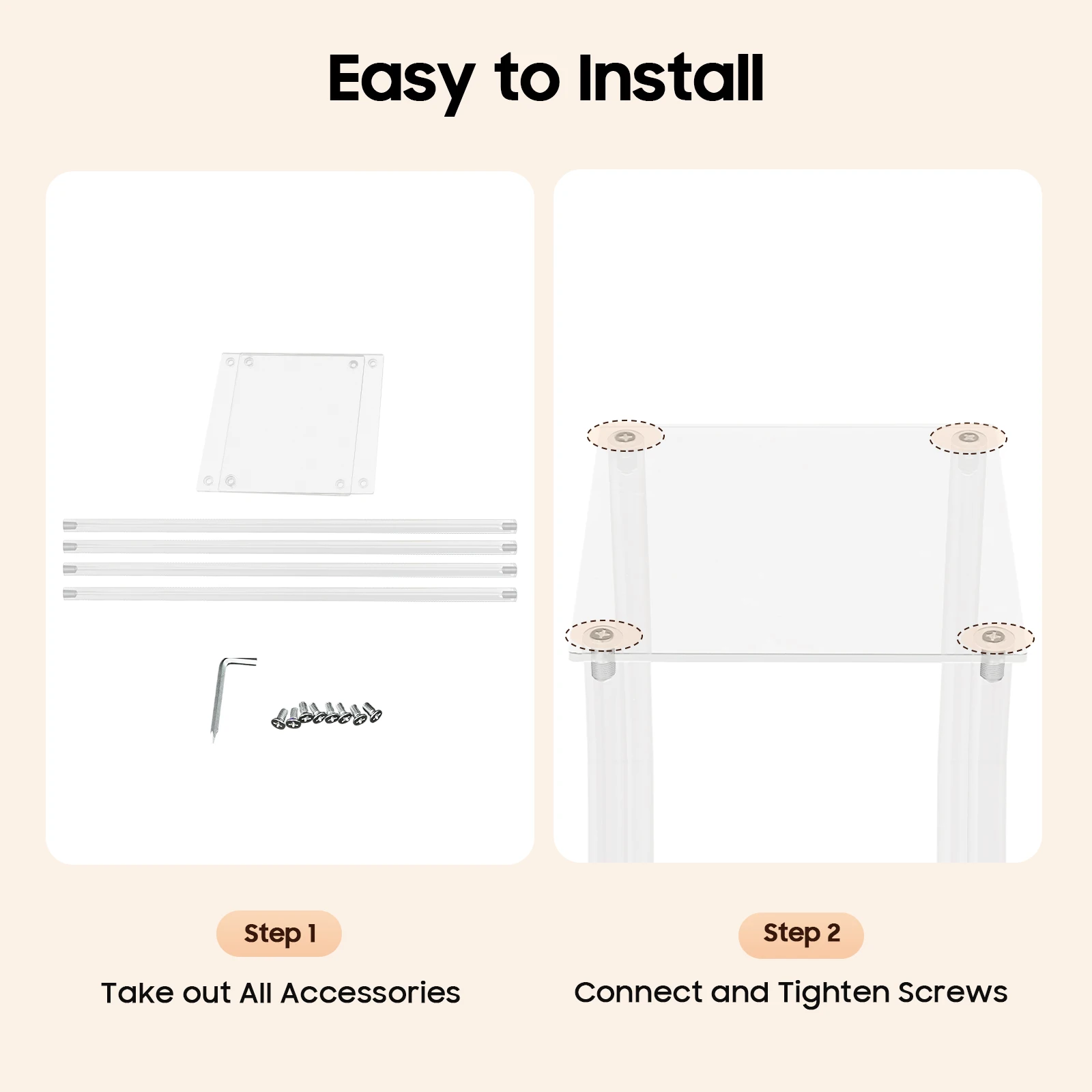 Easy to Install

Step 1

Take out All Accessories

Step 2

Connect and Tighten Screws