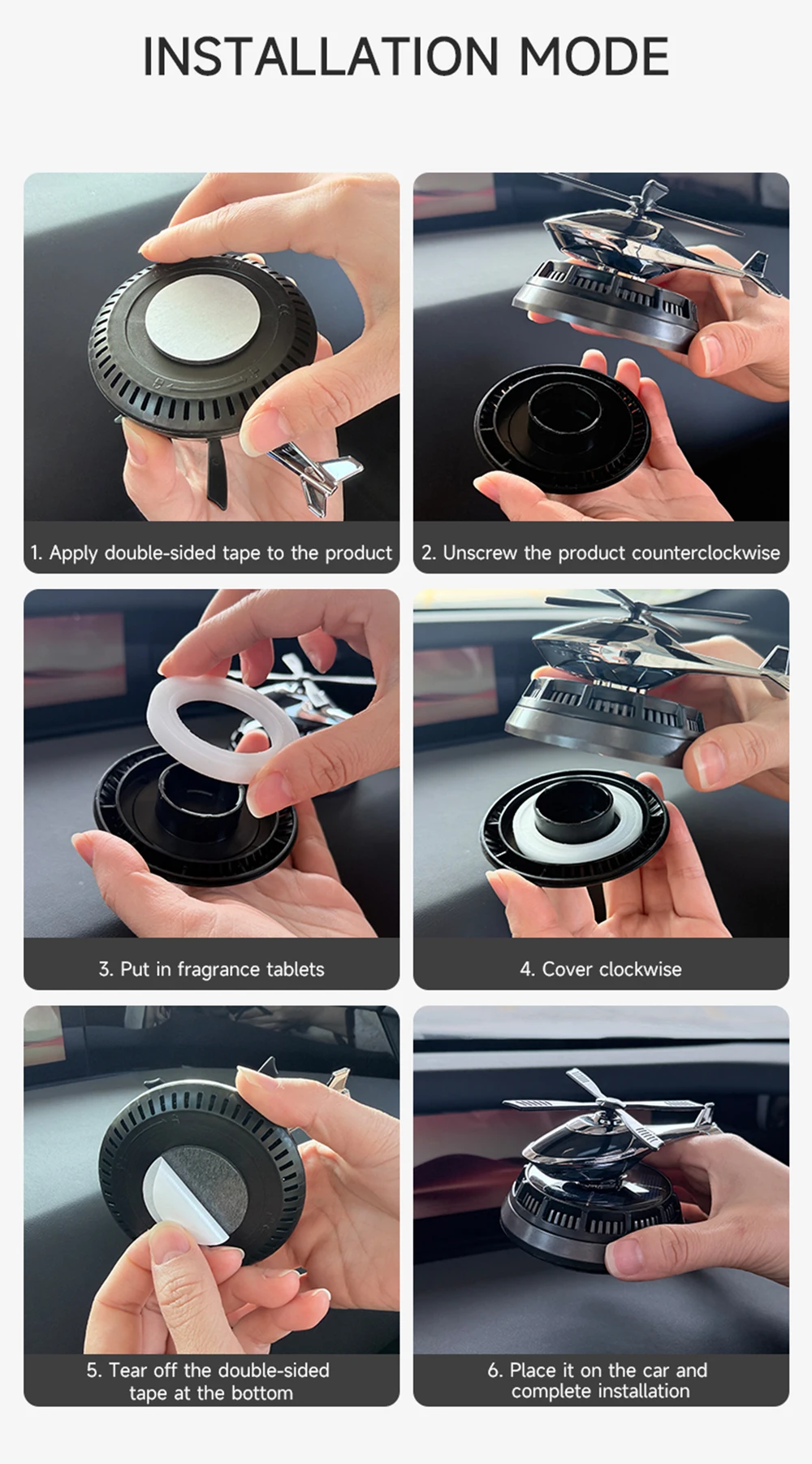 INSTALLATION MODE

1. Apply double-sided tape to the product

2. Unscrew the product counterclockwise

3. Put in fragrance tablets

4. Cover clockwise

5. Tear off the double-sided tape at the bottom

6. Place it on the car and complete installation