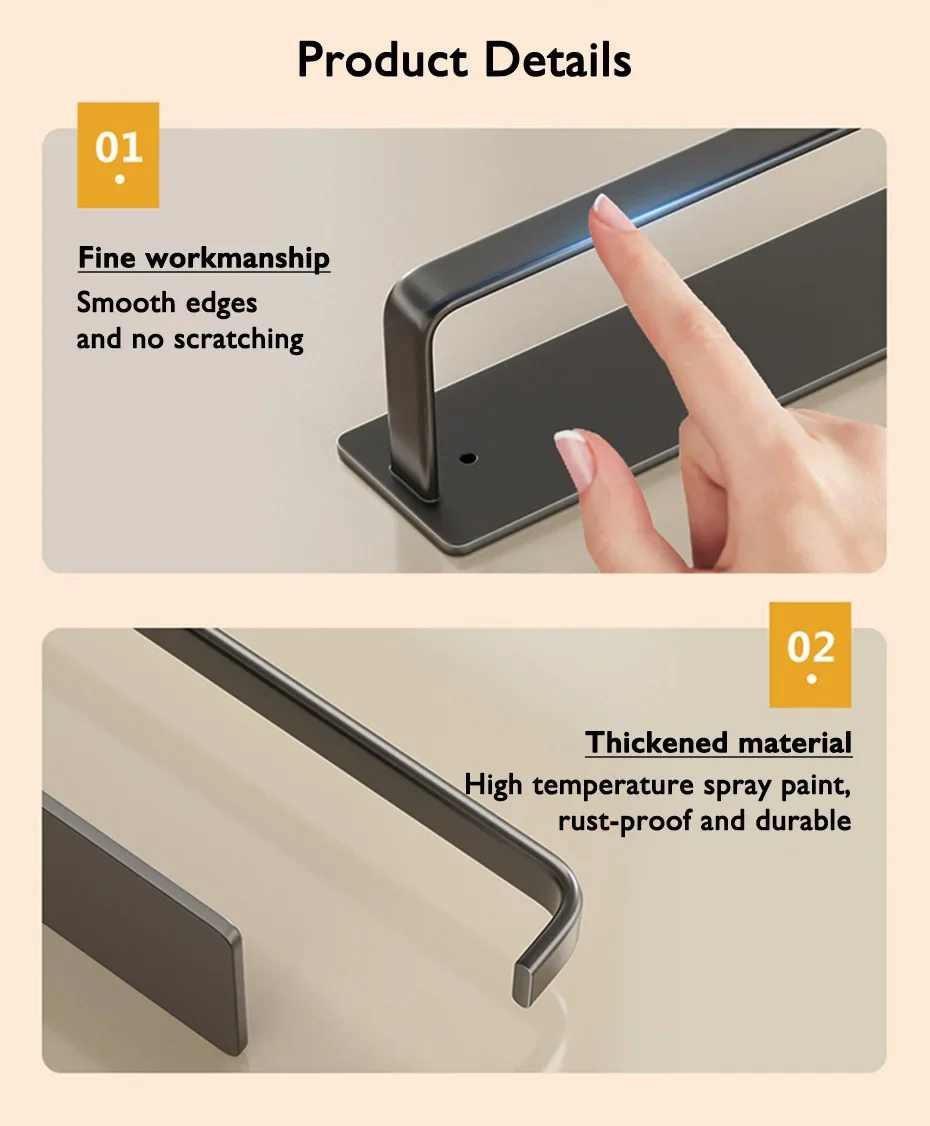 Product Details

01

Fine workmanship

Smooth edges and no scratching

02

Thickened material

High temperature spray paint, rust-proof and durable