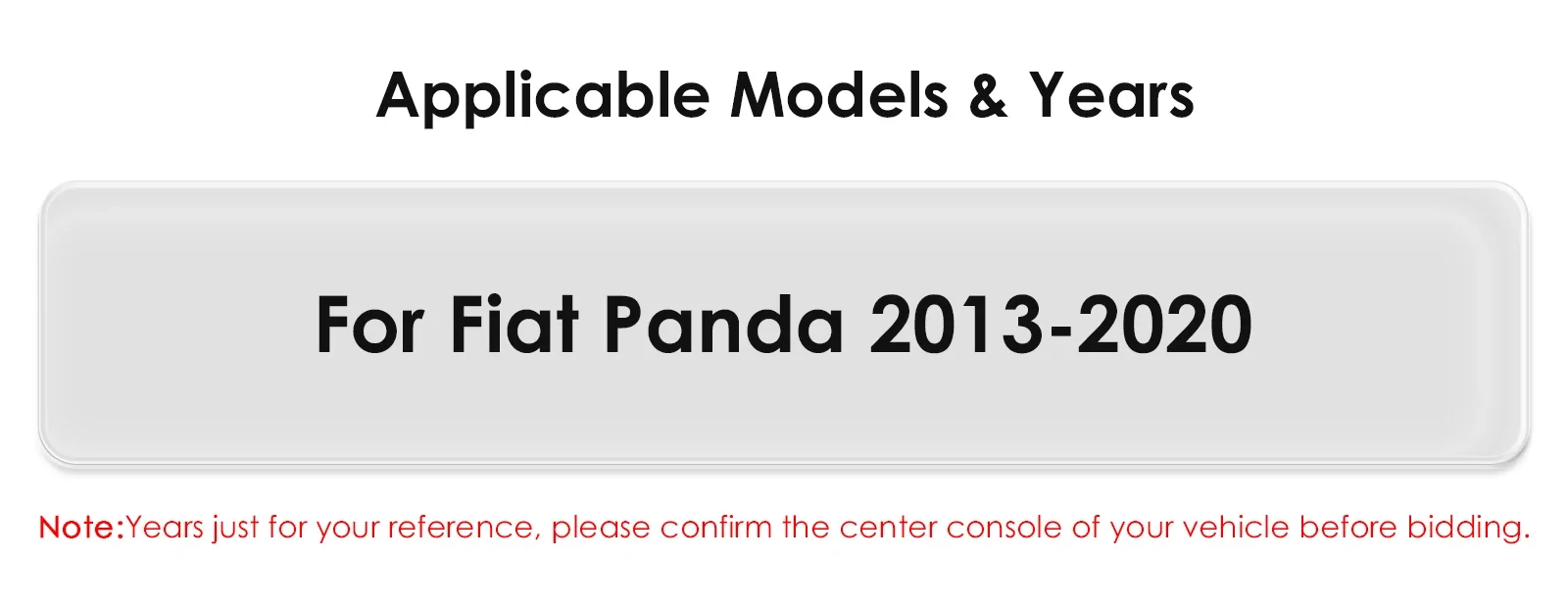 Applicable Models & Years

For Fiat Panda 2013-2020

Note:Years just for your reference, please confirm the center console of your vehicle before bidding.