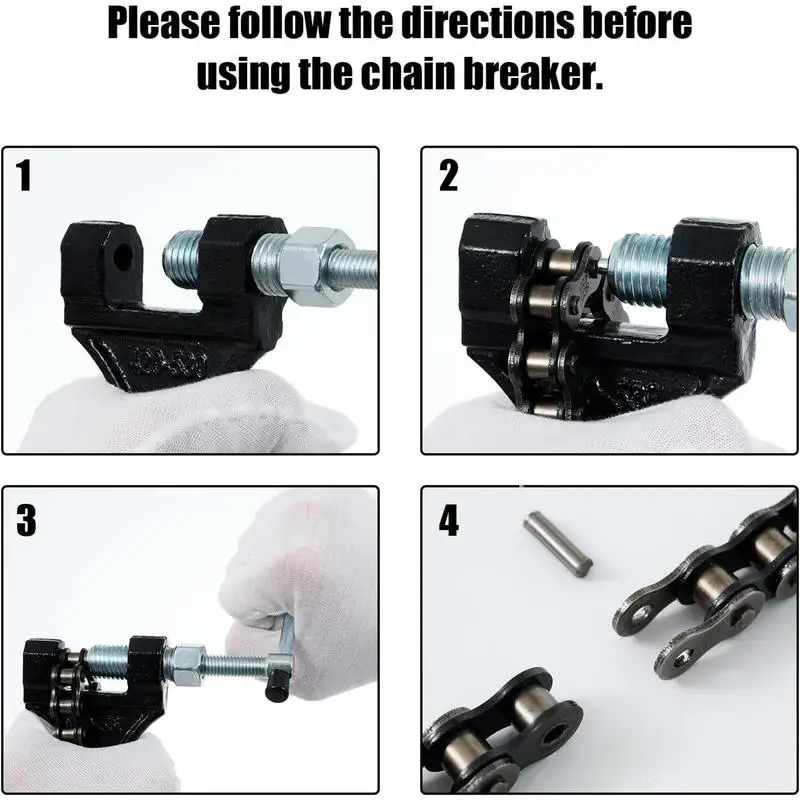 Please follow the directions before using the chain breaker.

1

2

3

4