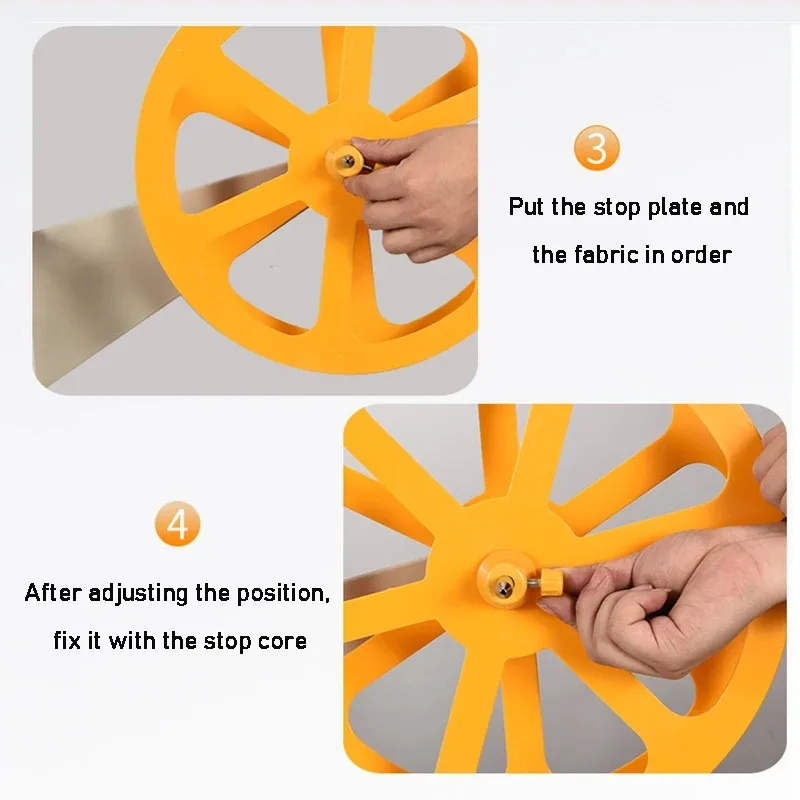 3

Put the stop plate and the fabric in order

4

After adjusting the position, fix it with the stop core