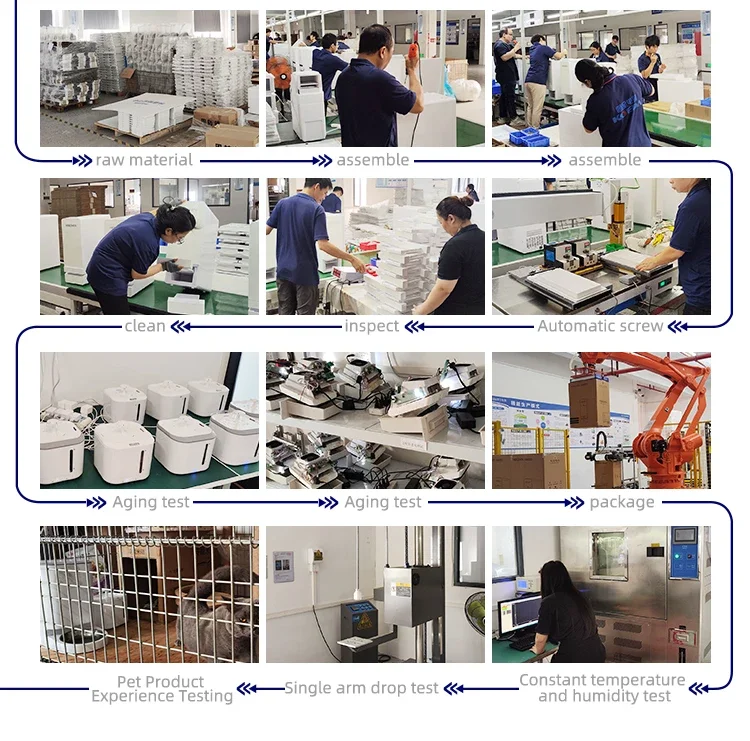 raw material

assemble

assemble

clean

inspect

Automatic screw

Aging test

Aging test

package

Pet Product Experience Testing

Single arm drop test

Constant temperature and humidity test