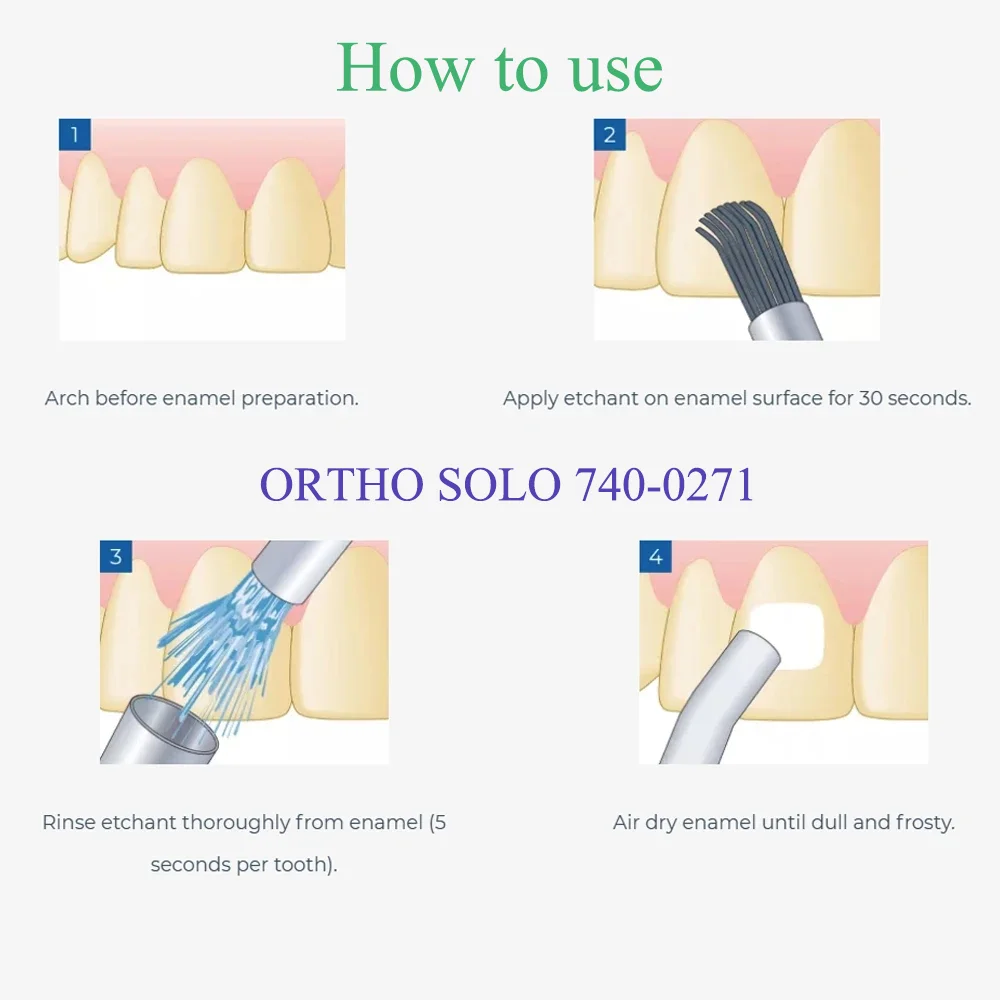 How to use

1

Arch before enamel preparation.

2

Apply etchant on enamel surface for 30 seconds.

ORTHO SOLO 740-0271

3

Rinse etchant thoroughly from enamel (5 seconds per tooth).

4

Air dry enamel until dull and frosty.