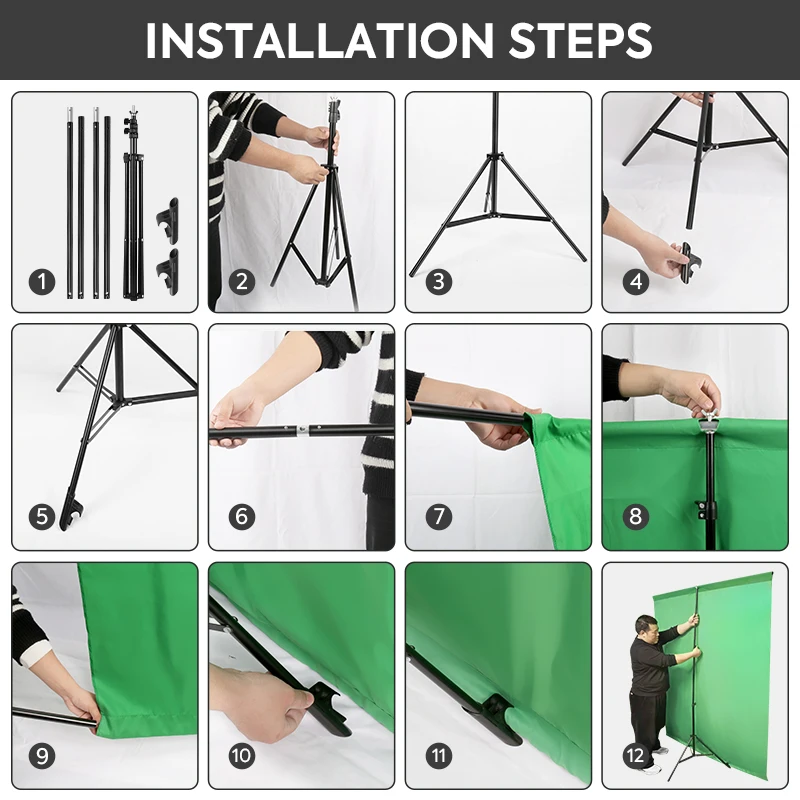 INSTALLATION STEPS

1

2

3

4

5

6

7

8

9

10

11

12