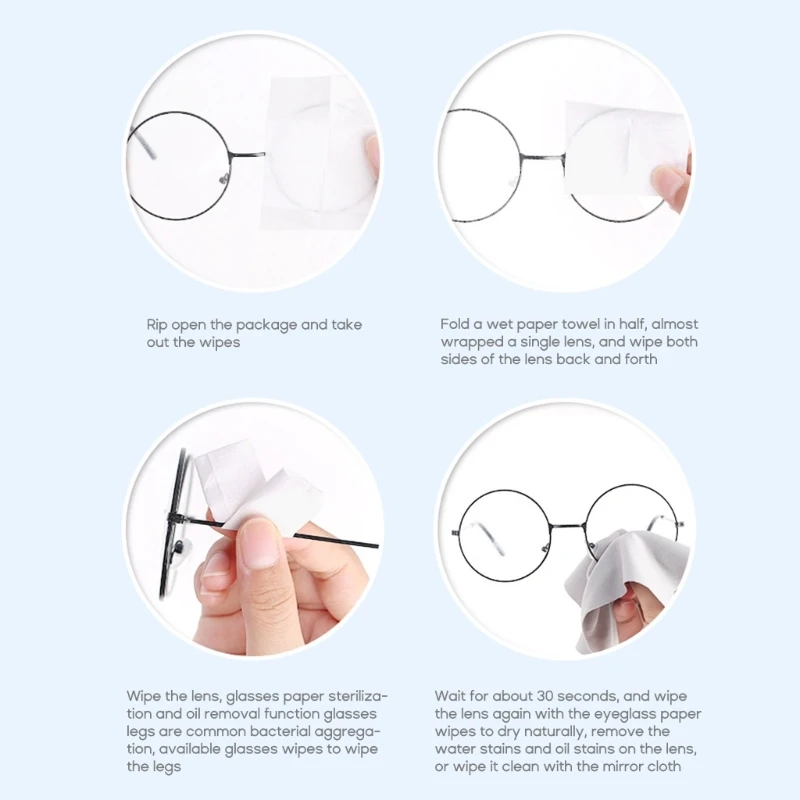 Rip open the package and take out the wipes

Fold a wet paper towel in half, almost wrapped a single lens, and wipe both sides of the lens back and forth

Wipe the lens, glasses paper sterilization and oil removal function glasses legs are common bacterial aggregation, available glasses wipes to wipe the legs

Wait for about 30 seconds, and wipe the lens again with the eyeglass paper wipes to dry naturally, remove the water stains and oil stains on the lens, or wipe it clean with the mirror cloth