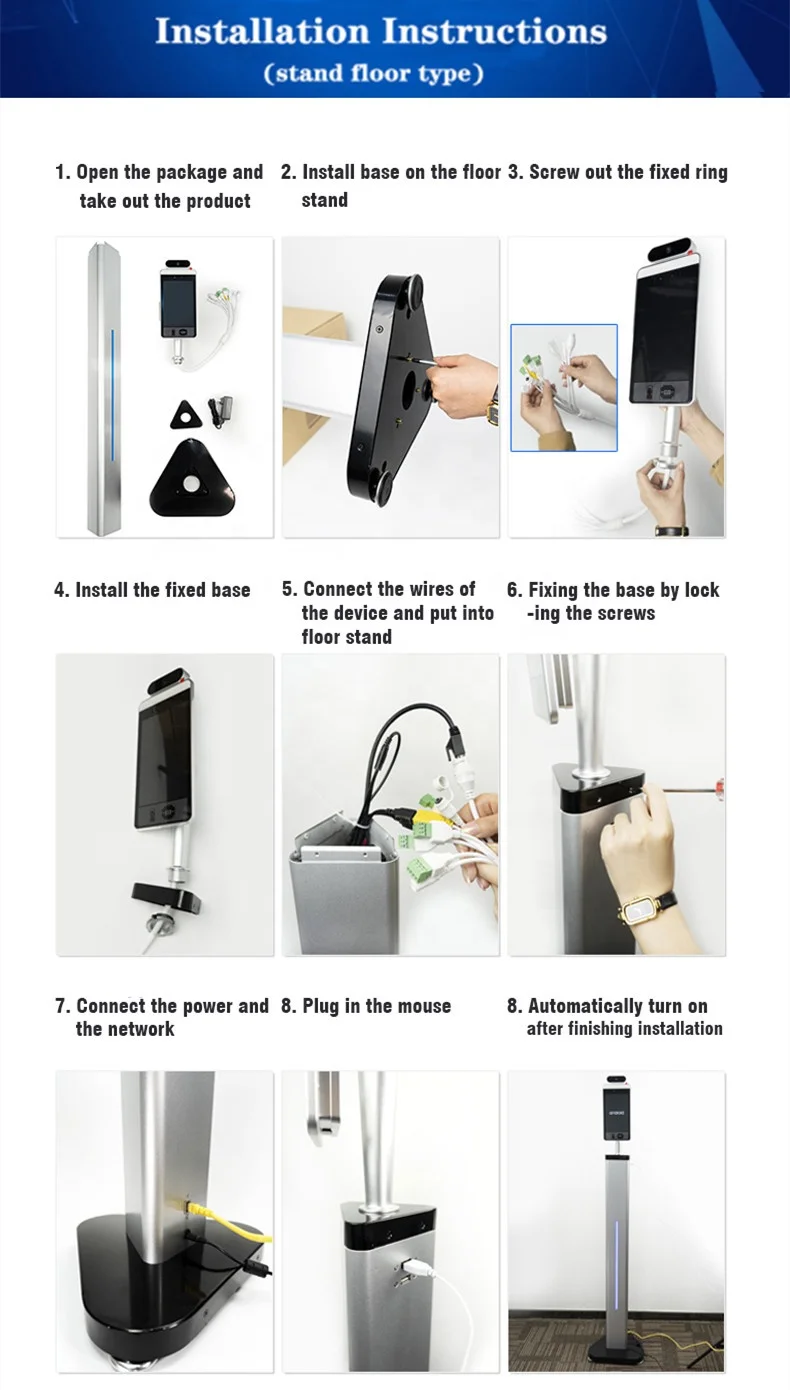 Installation Instructions
(stand floor type)

1. Open the package and take out the product

2. Install base on the floor stand

3. Screw out the fixed ring

4. Install the fixed base

5. Connect the wires of the device and put into floor stand

6. Fixing the base by lock-ing the screws

7. Connect the power and the network

8. Plug in the mouse

8. Automatically turn on after finishing installation