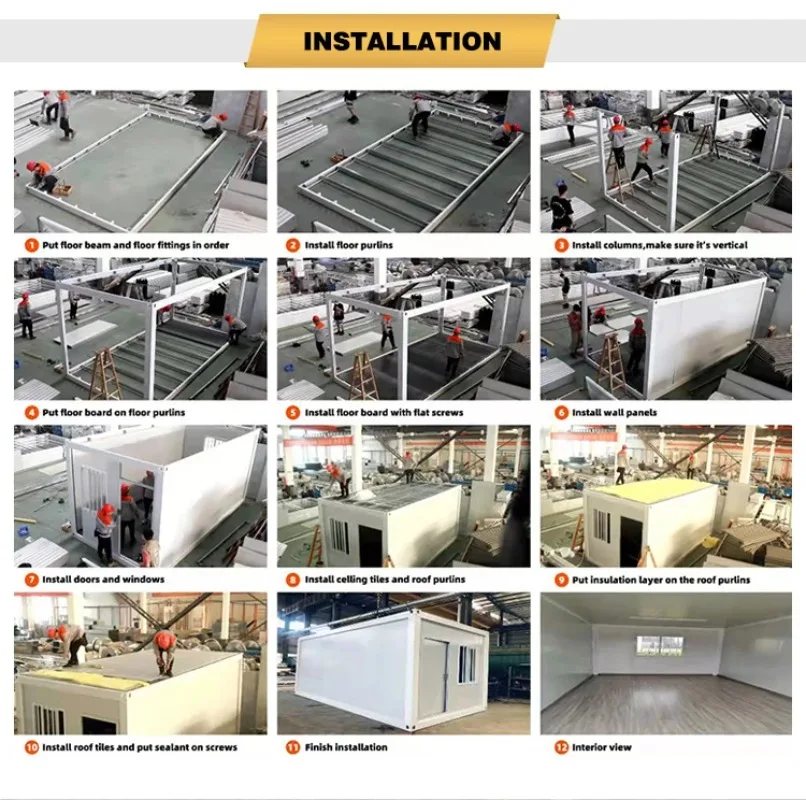 INSTALLATION

1 Put floor beam and floor fittings in order

2 Install floor purlins

3 Install columns,make sure it's vertical

4 Put floor board on floor purlins

5 Install floor board with flat screws

6 Install wall panels

7 Install doors and windows

8 Install ceiling tiles and roof purlins

9 Put insulation layer on the roof purlins

10 Install roof tiles and put sealant on screws

11 Finish installation

12 Interior view