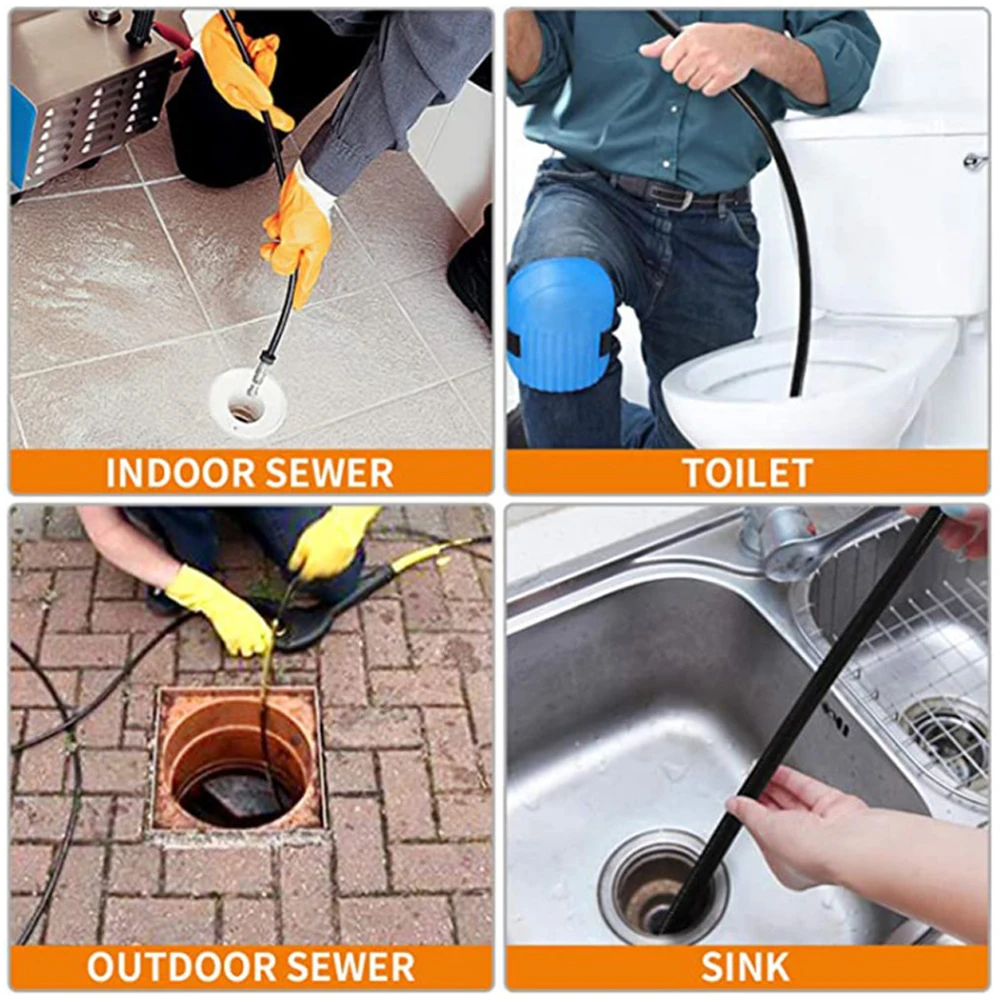 INDOOR SEWER

TOILET

OUTDOOR SEWER

SINK