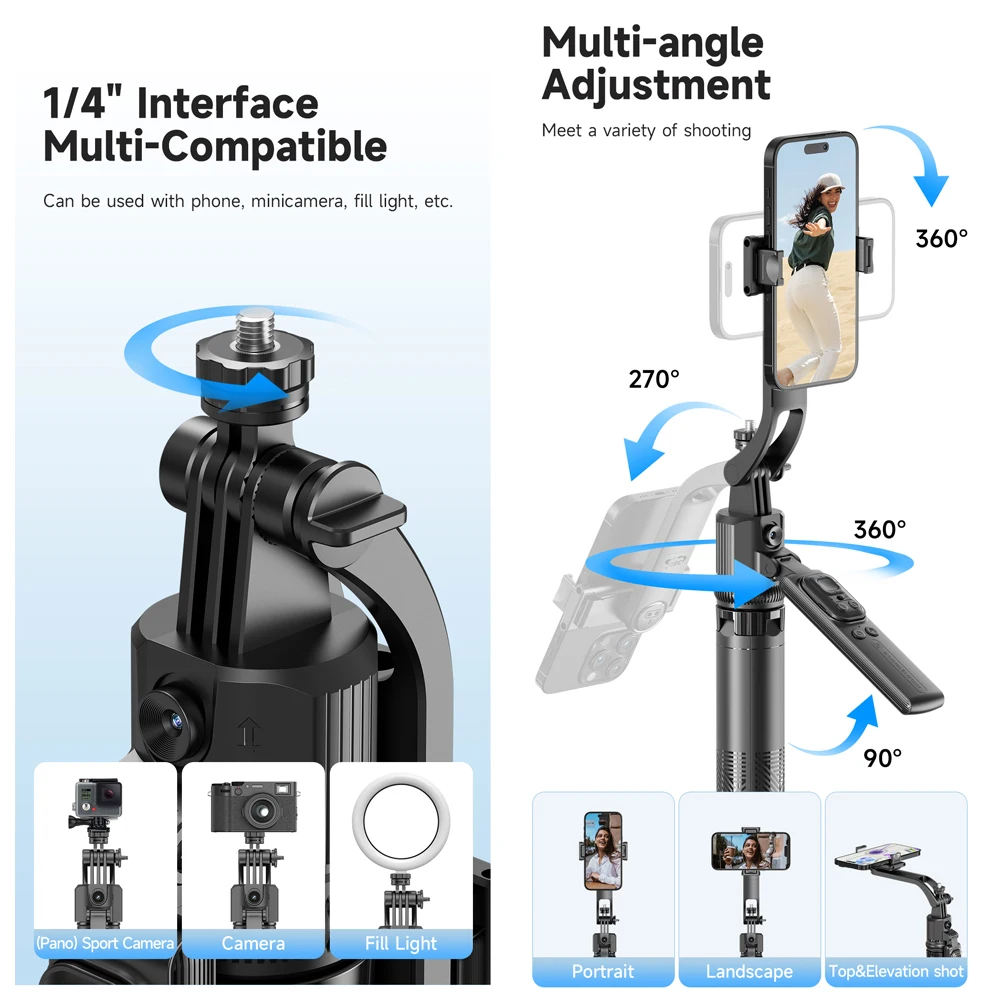 1/4" Interface Multi-Compatible

Can be used with phone, minicamera, fill light, etc.

(Pano) Sport Camera

Camera

Fill Light

Multi-angle Adjustment

Meet a variety of shooting

360°

270°

360°

90°

Portrait

Landscape

Top&Elevation shot