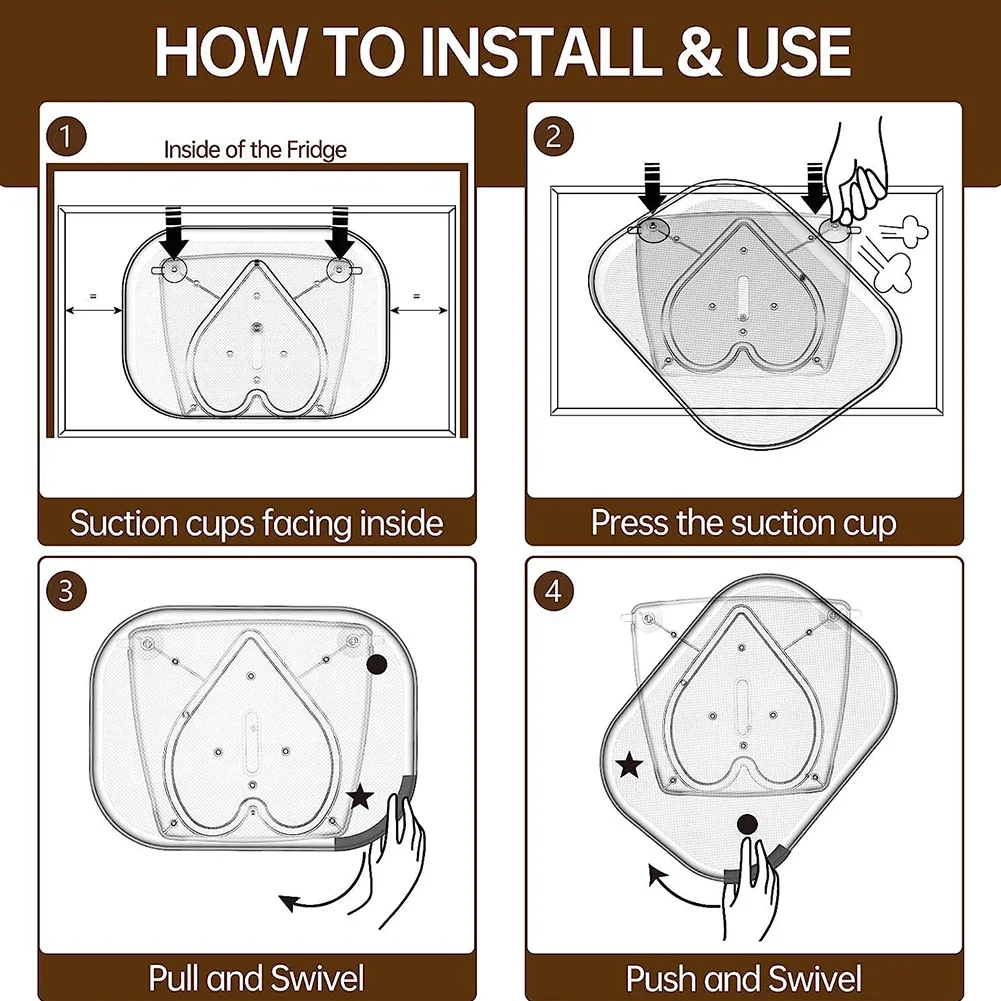 HOW TO INSTALL & USE

1

Inside of the Fridge

=

=

Suction cups facing inside

2

Press the suction cup

3

Pull and Swivel

4

Push and Swivel