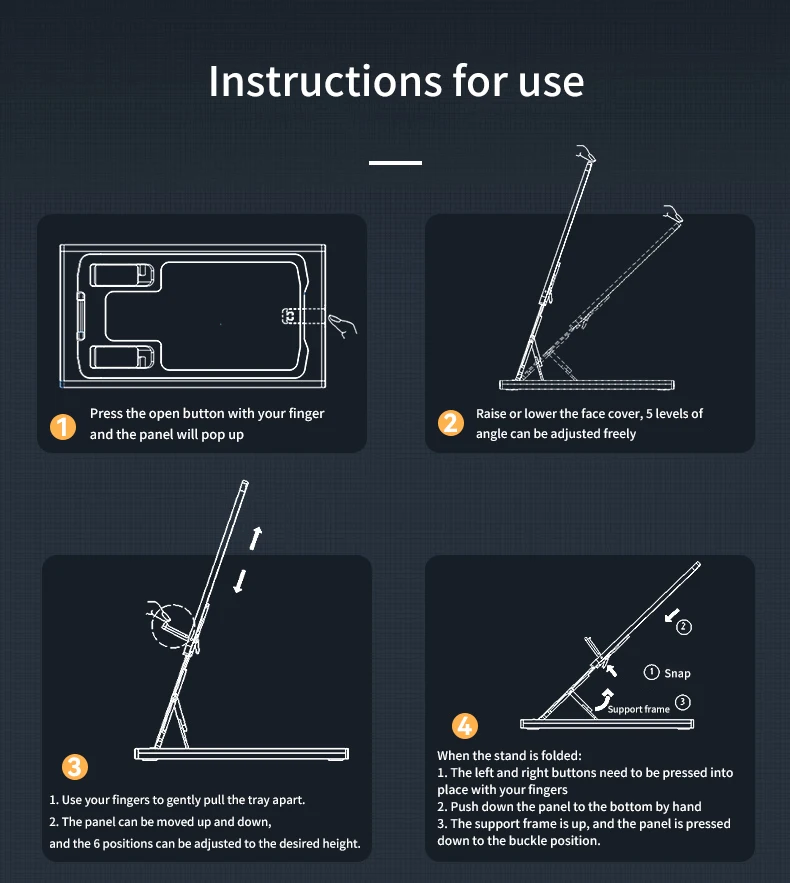 Instructions for use

1 Press the open button with your finger and the panel will pop up

2 Raise or lower the face cover, 5 levels of angle can be adjusted freely

3

1. Use your fingers to gently pull the tray apart.
2. The panel can be moved up and down, and the 6 positions can be adjusted to the desired height.

2

1 Snap

Support frame 3

4

When the stand is folded:
1. The left and right buttons need to be pressed into place with your fingers
2. Push down the panel to the bottom by hand
3. The support frame is up, and the panel is pressed down to the buckle position.