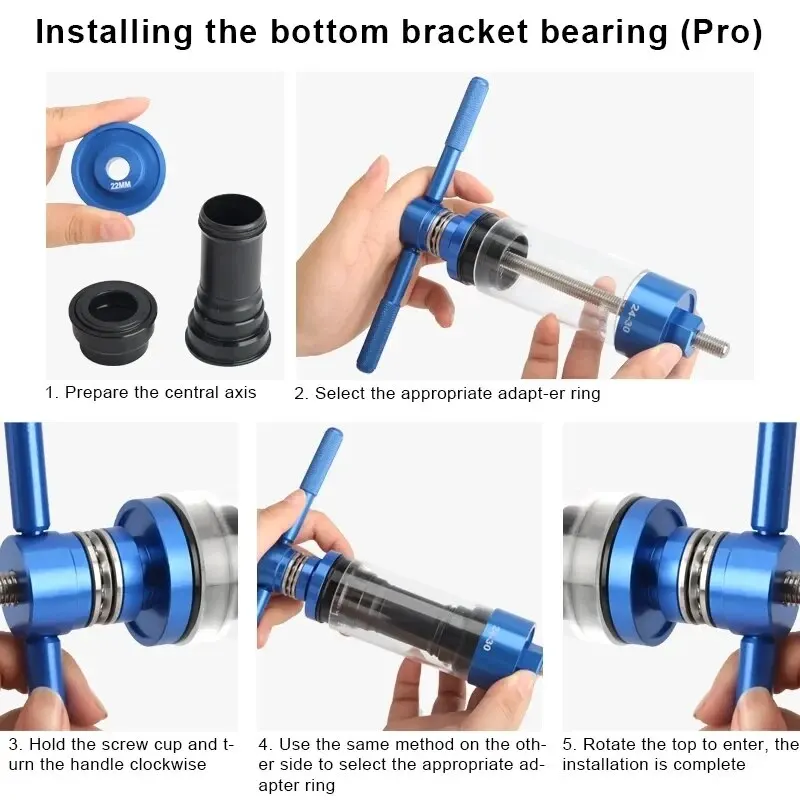 Installing the bottom bracket bearing (Pro)

22MM

24-30

1. Prepare the central axis

2. Select the appropriate adapt-er ring

24-30

3. Hold the screw cup and turn the handle clockwise

4. Use the same method on the other side to select the appropriate adapter ring

5. Rotate the top to enter, the installation is complete