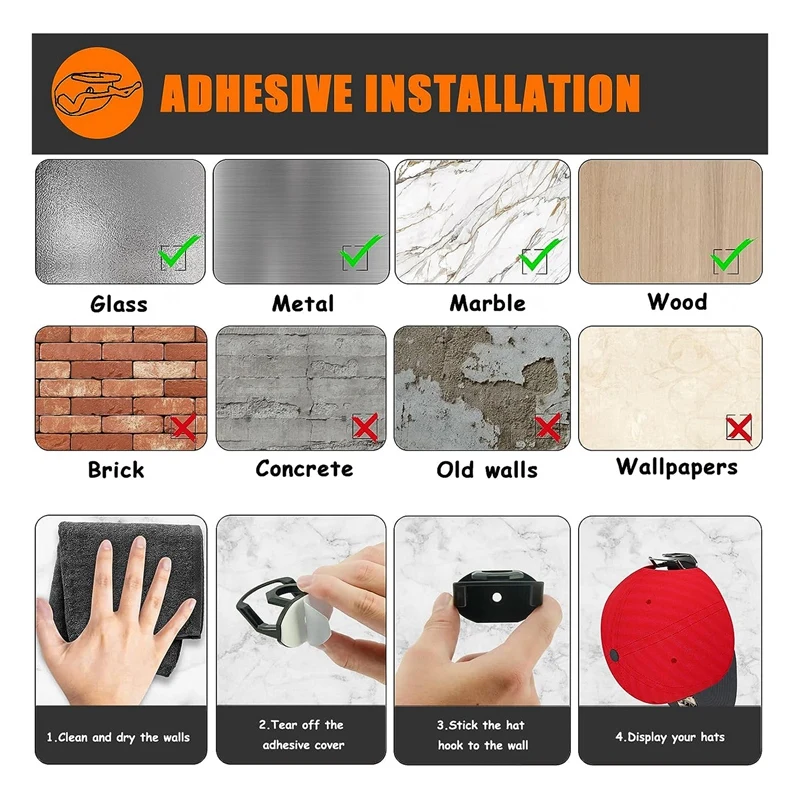 ADHESIVE INSTALLATION

Glass

Metal

Marble

Wood

Brick

Concrete

Old walls

Wallpapers

1.Clean and dry the walls

2.Tear off the adhesive cover

3.Stick the hat hook to the wall

4.Display your hats