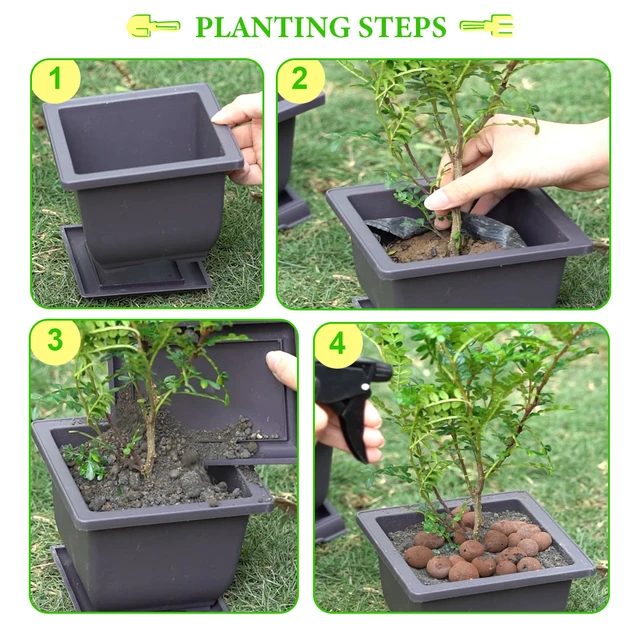 PLANTING STEPS

1

2

3

4