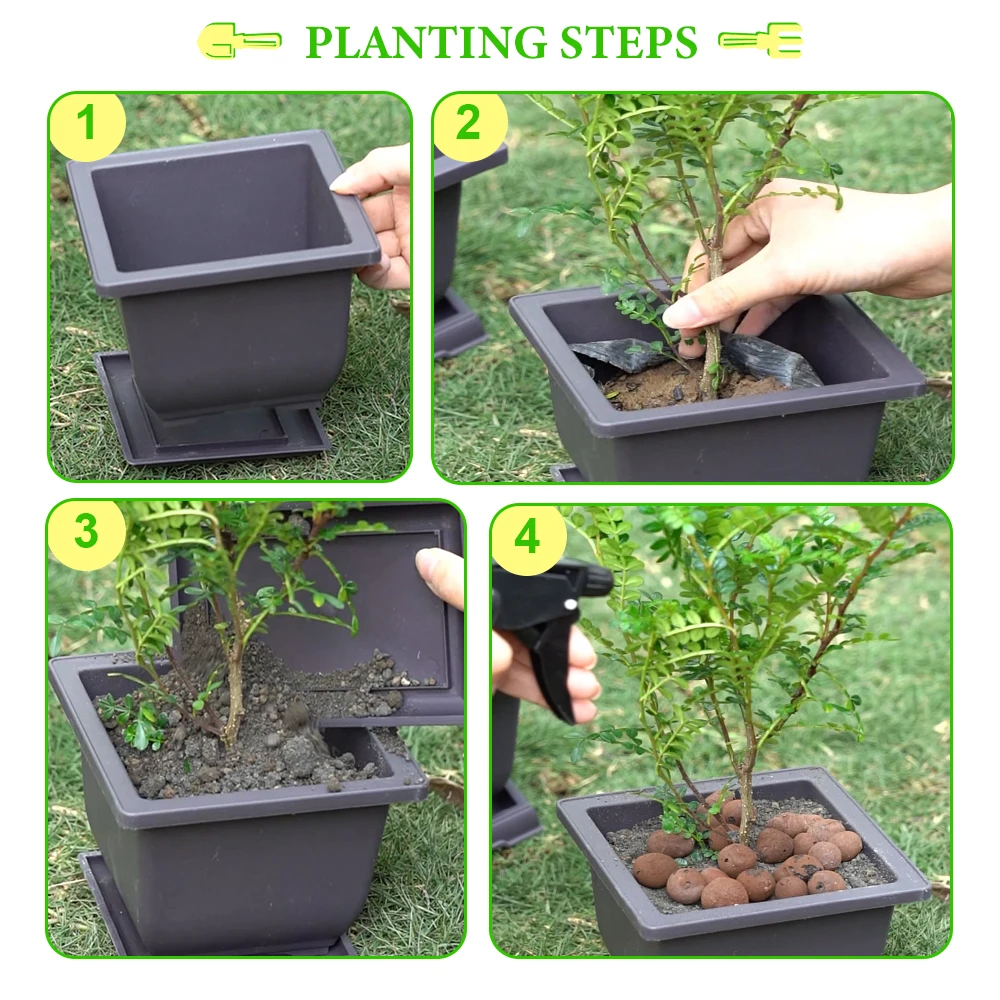 PLANTING STEPS

1

2

3

4