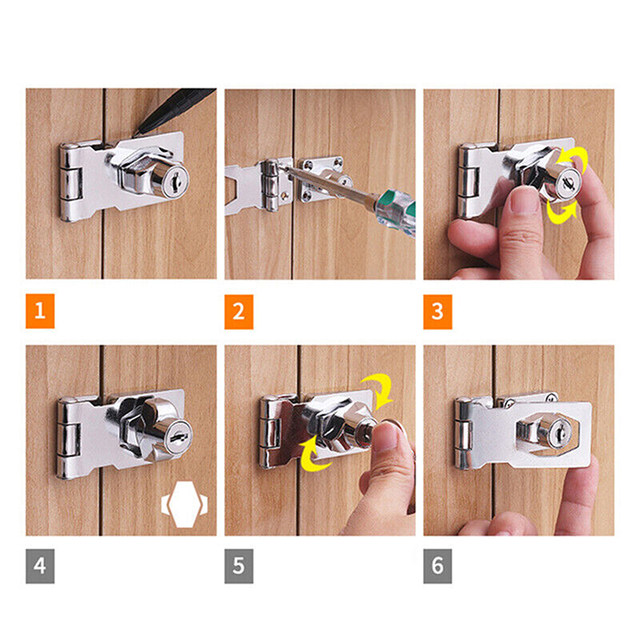 1

2

3

4

5

6