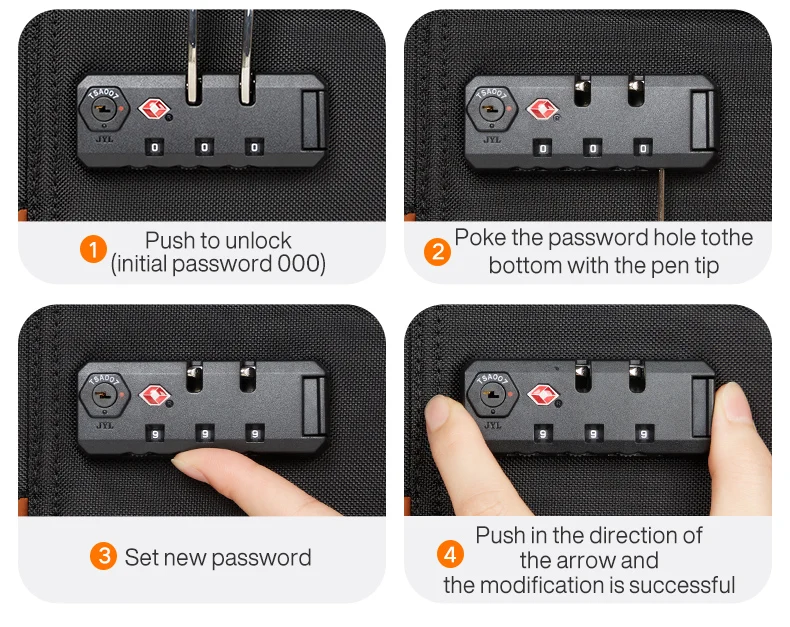 TSA007
JYL
0 0 0

1 Push to unlock (initial password 000)

TSA007
JYL
0 0 0

2 Poke the password hole tothe bottom with the pen tip

TSA007
JYL
9 9 9

3 Set new password

TSA007
JYL
9 9 9

4 Push in the direction of the arrow and the modification is successful