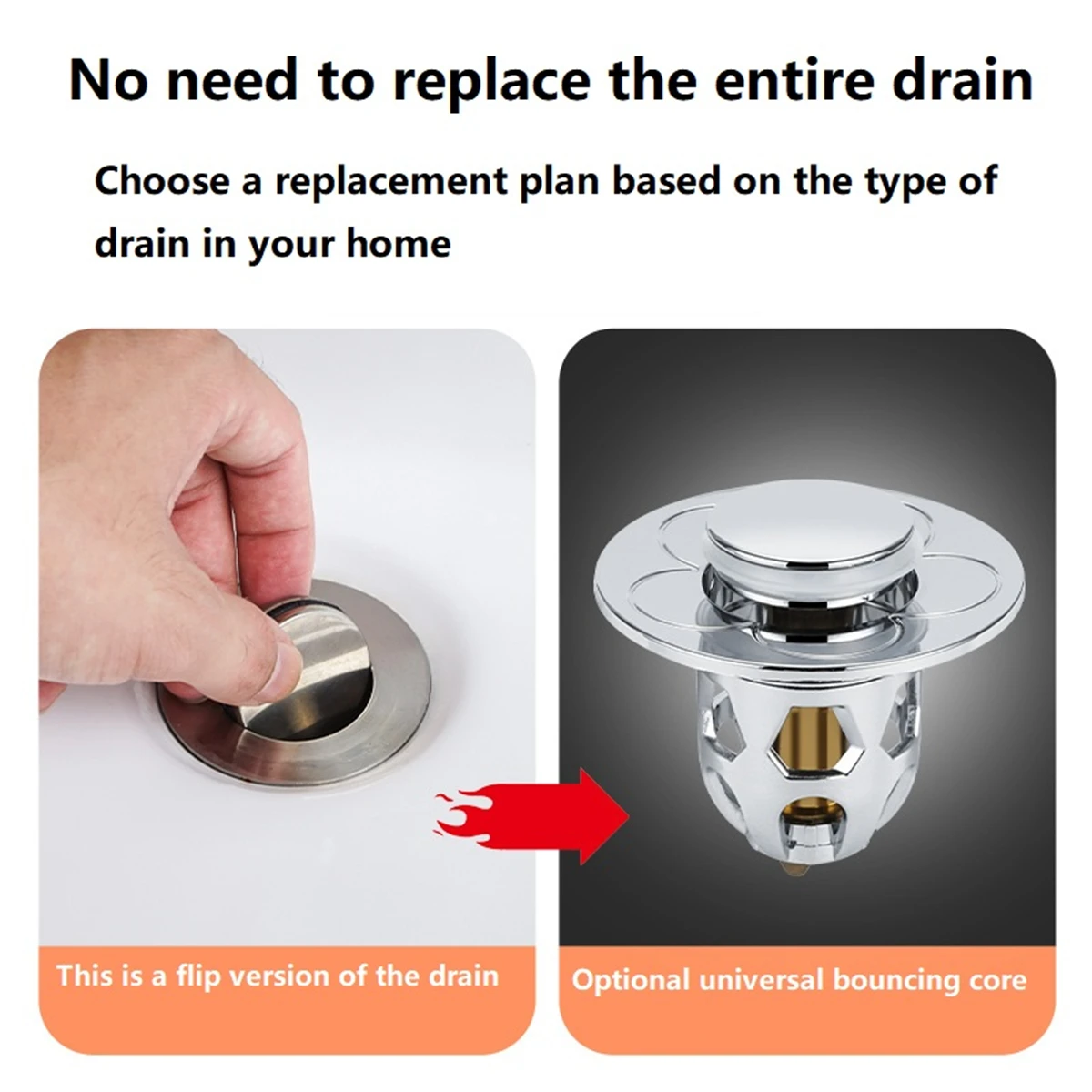 No need to replace the entire drain

Choose a replacement plan based on the type of drain in your home

This is a flip version of the drain

Optional universal bouncing core