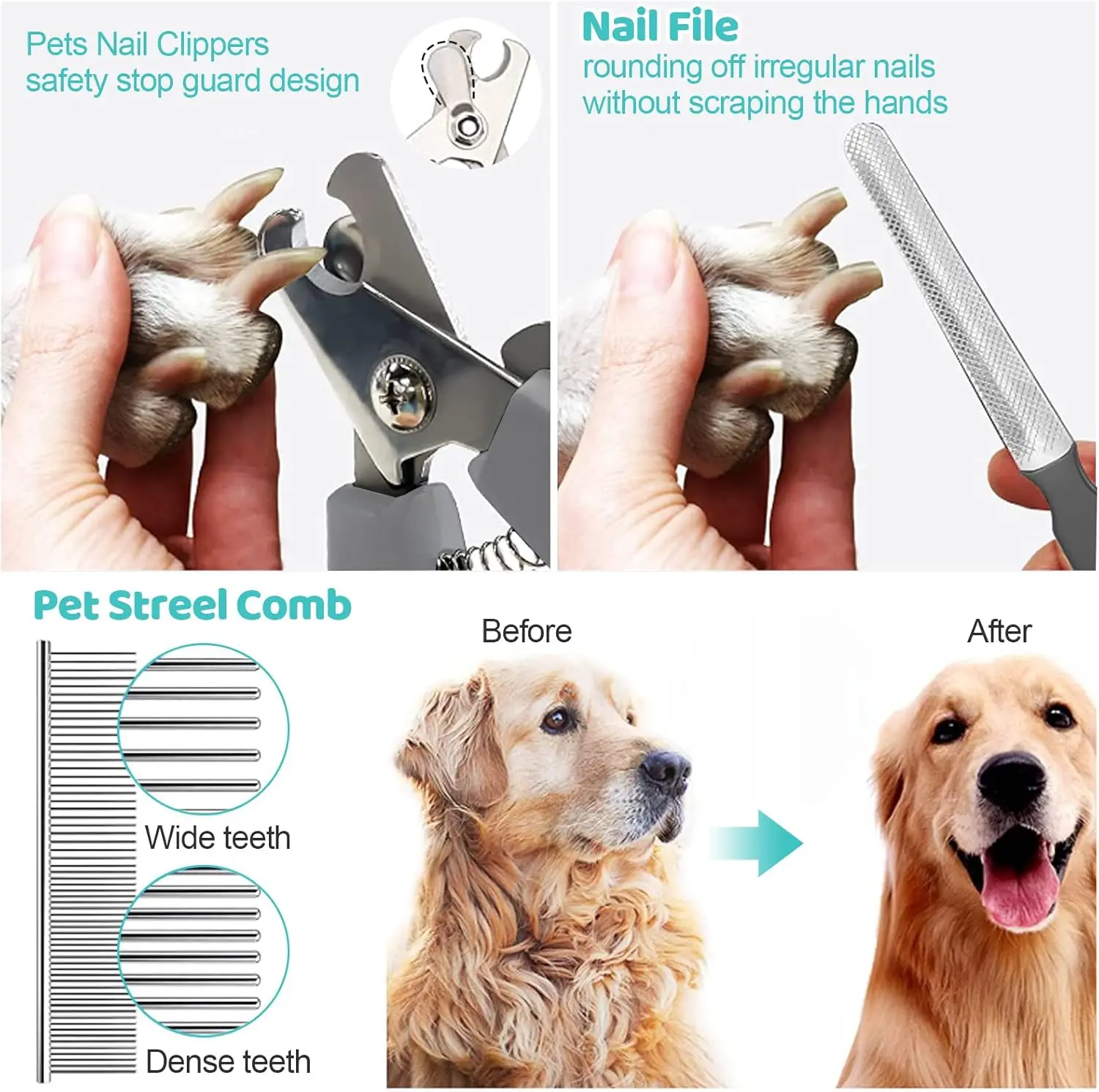 Pets Nail Clippers
safety stop guard design

Nail File
rounding off irregular nails without scraping the hands

Pet Streel Comb

Wide teeth

Dense teeth

Before

After