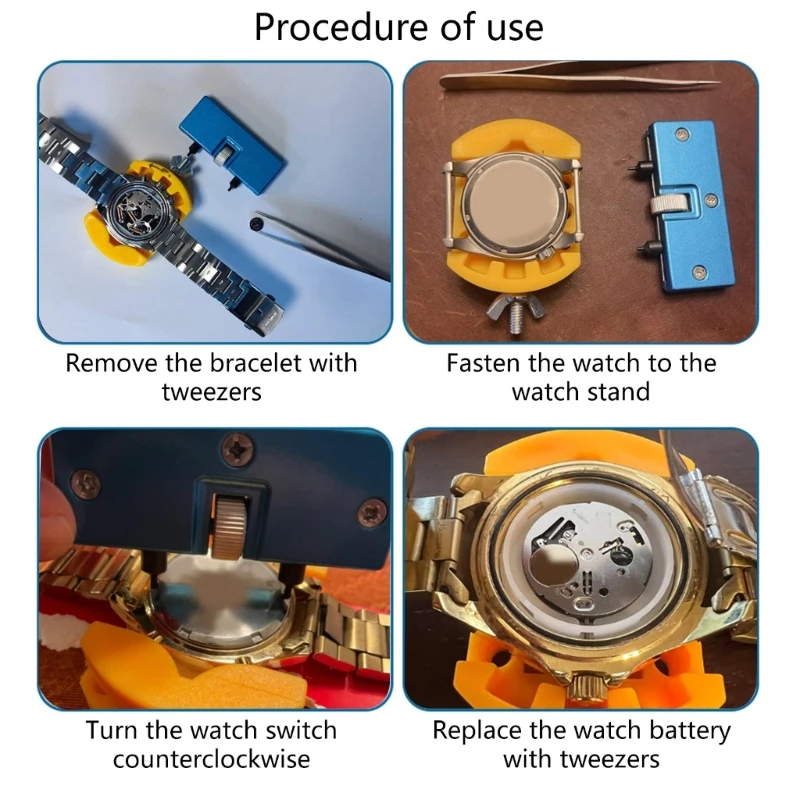 Procedure of use

Remove the bracelet with tweezers

Fasten the watch to the watch stand

Turn the watch switch counterclockwise

Replace the watch battery with tweezers