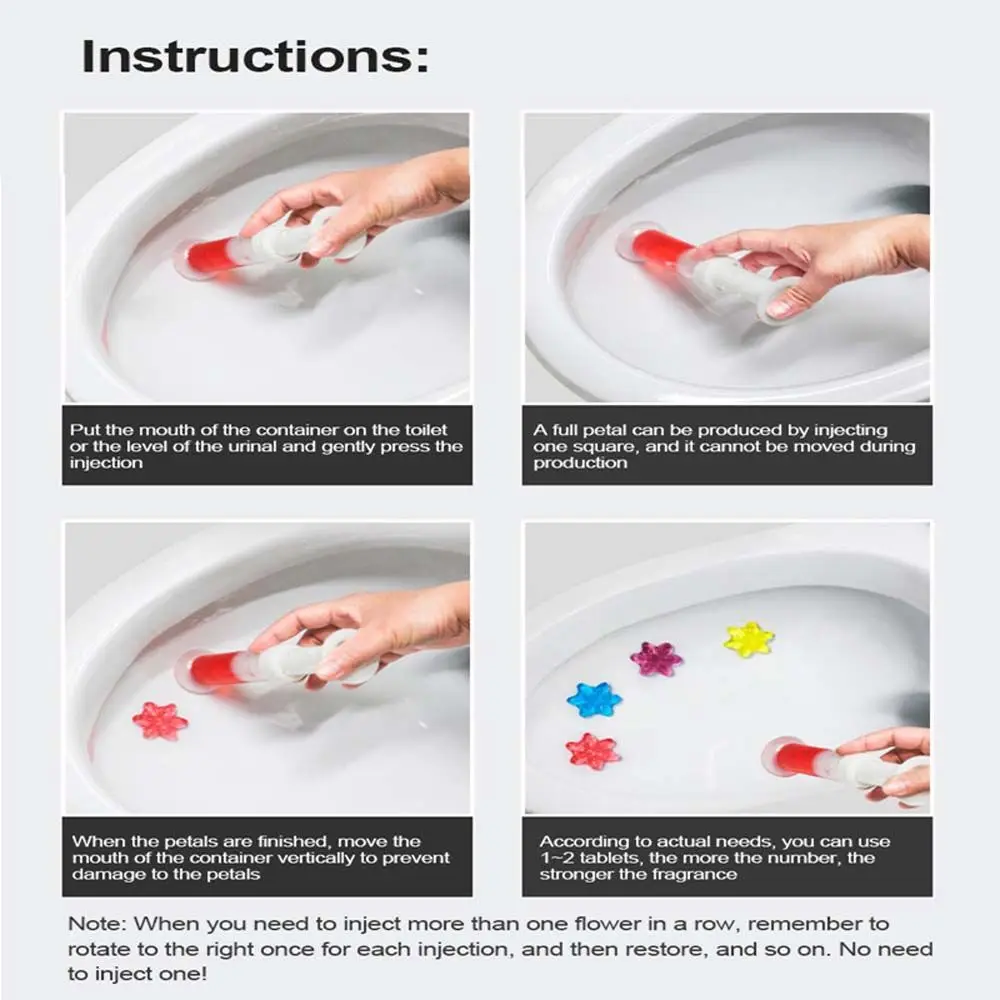 Instructions:

Put the mouth of the container on the toilet or the level of the urinal and gently press the injection

A full petal can be produced by injecting one square, and it cannot be moved during production

When the petals are finished, move the mouth of the container vertically to prevent damage to the petals

According to actual needs, you can use 1~2 tablets, the more the number, the stronger the fragrance

Note: When you need to inject more than one flower in a row, remember to rotate to the right once for each injection, and then restore, and so on. No need to inject one!