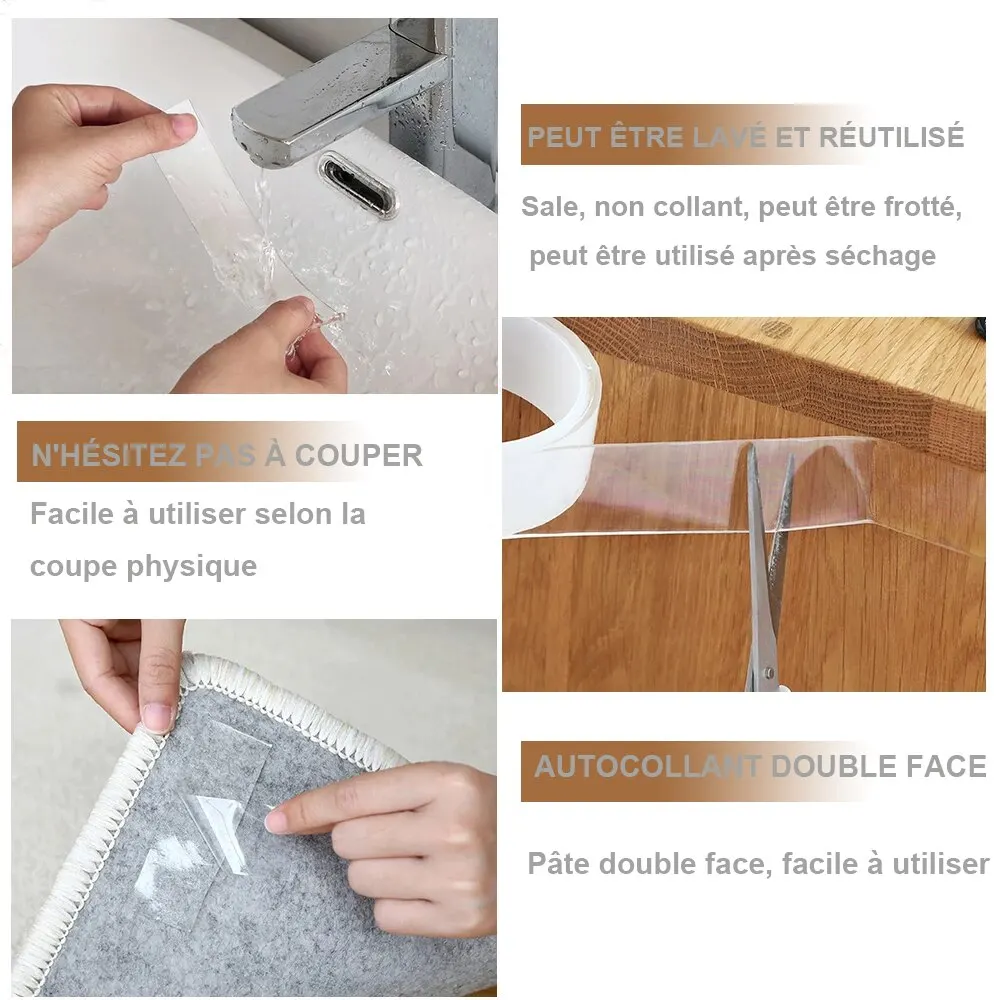 PEUT ÊTRE LAVÉ ET RÉUTILISÉ

Sale, non collant, peut être frotté, peut être utilisé après séchage

N'HÉSITEZ PAS À COUPER

Facile à utiliser selon la coupe physique

AUTOCOLLANT DOUBLE FACE

Pâte double face, facile à utiliser