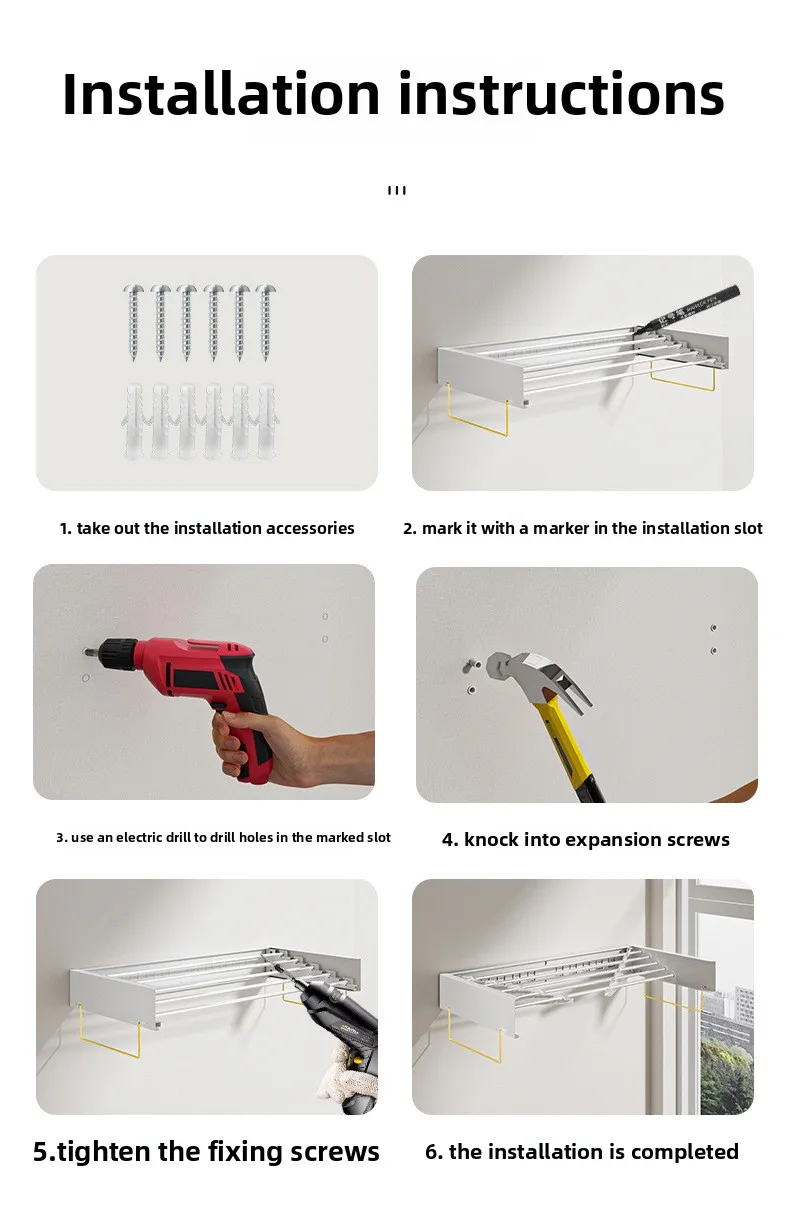 Installation instructions

1. take out the installation accessories

2. mark it with a marker in the installation slot

3. use an electric drill to drill holes in the marked slot

4. knock into expansion screws

5.tighten the fixing screws

6. the installation is completed