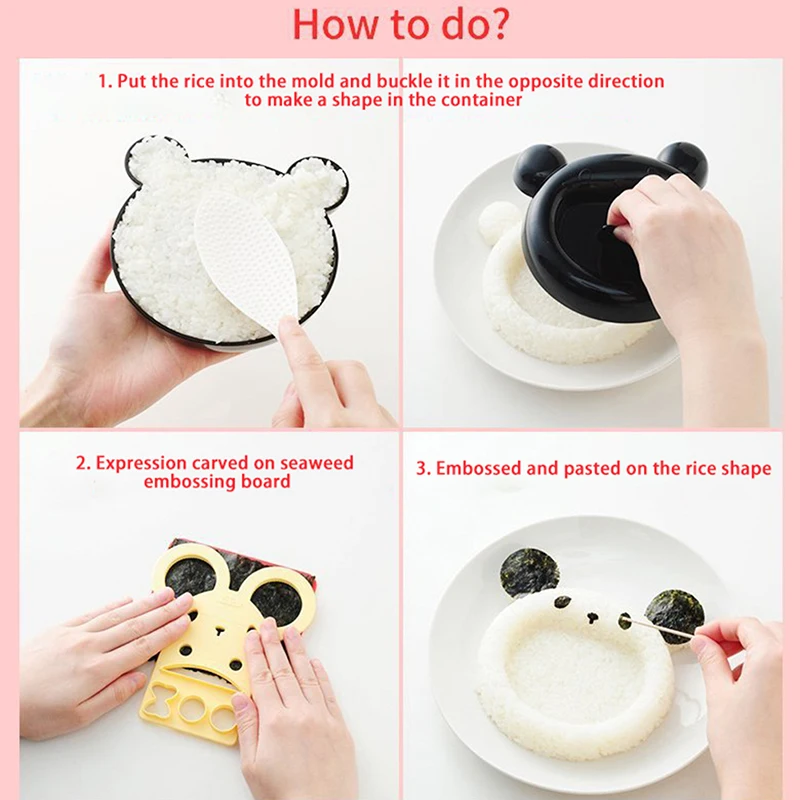 How to do?

1. Put the rice into the mold and buckle it in the opposite direction to make a shape in the container

2. Expression carved on seaweed embossing board

3. Embossed and pasted on the rice shape