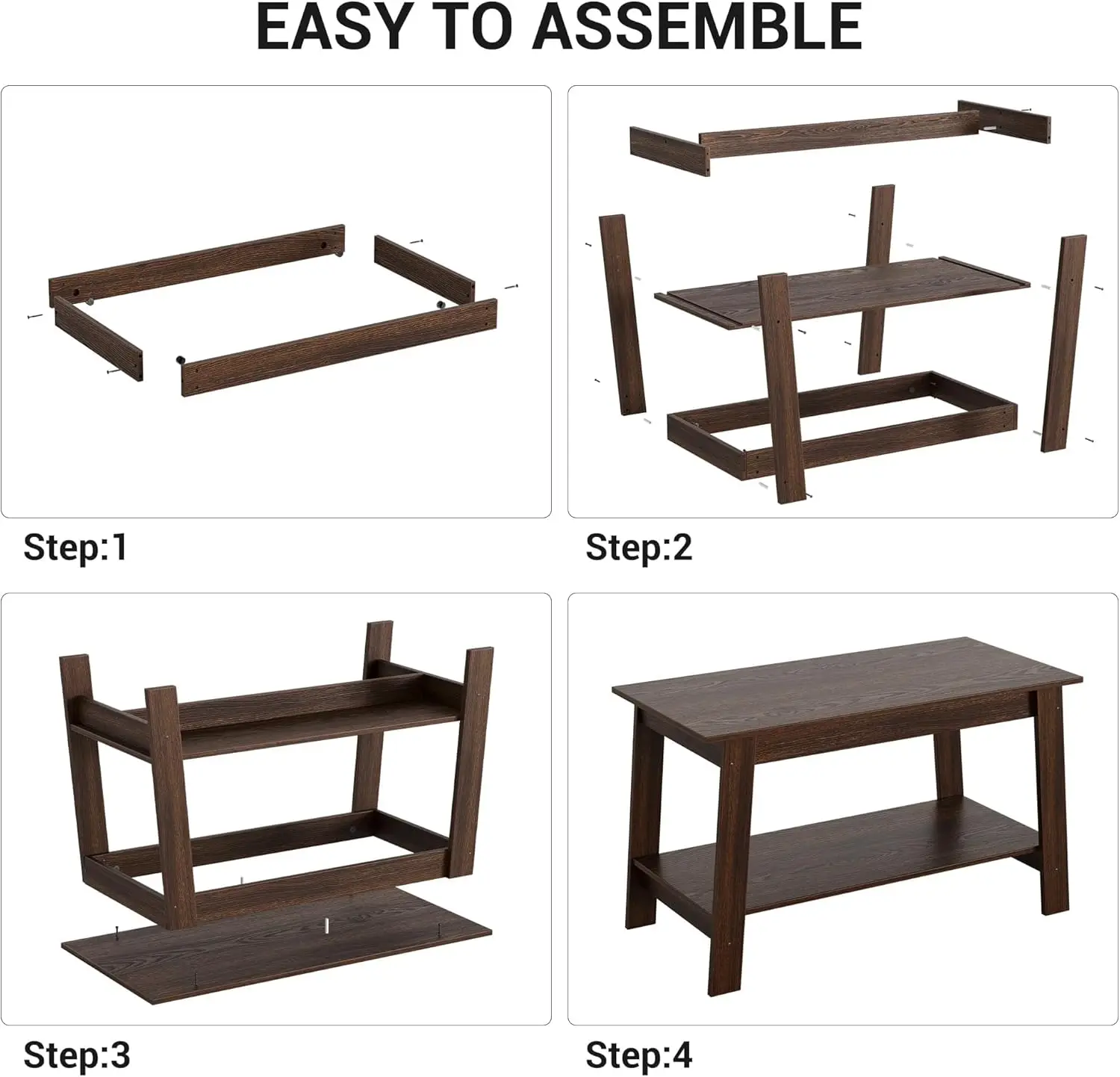 EASY TO ASSEMBLE

Step:1

Step:2

Step:3

Step:4