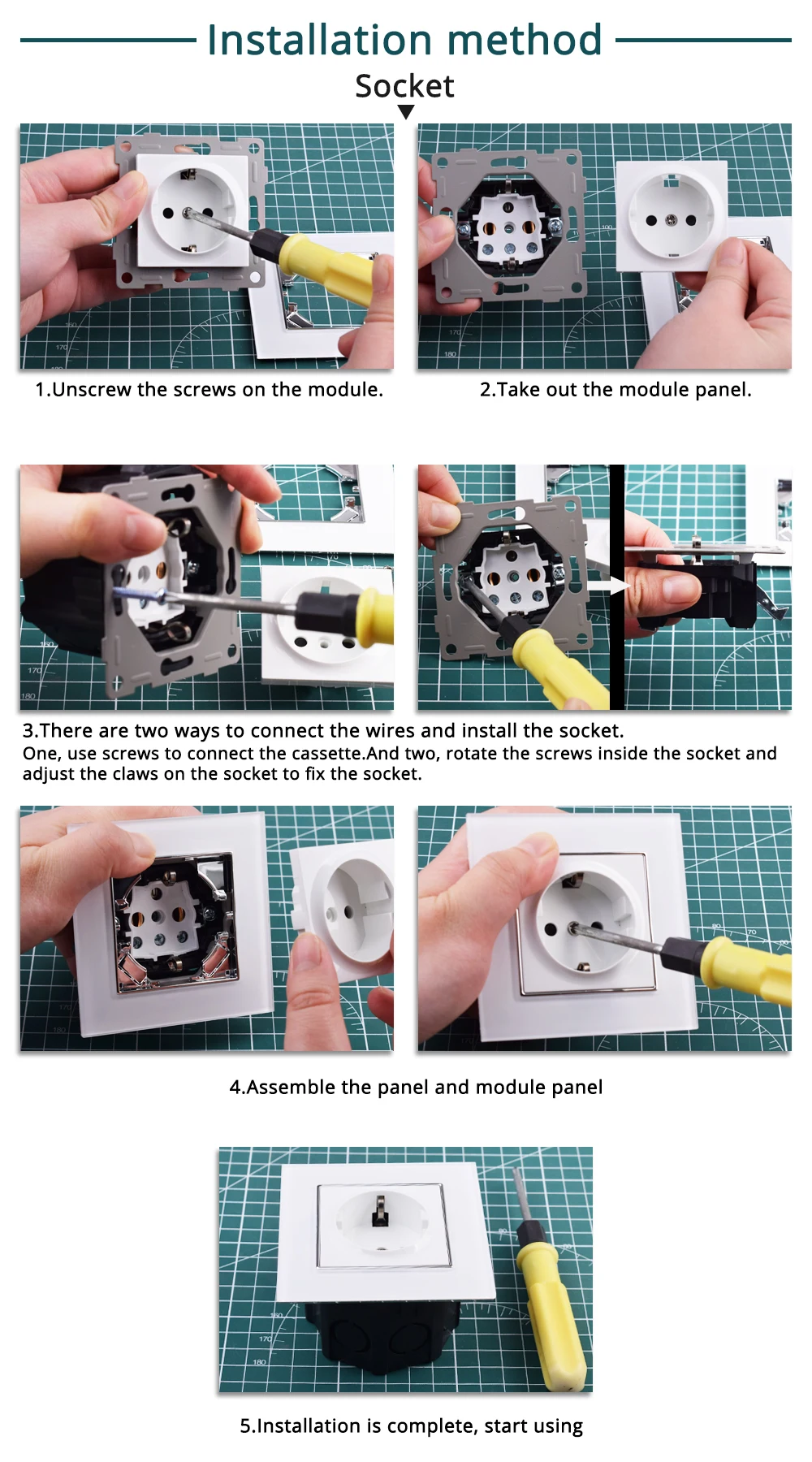 Installation method

Socket

1.Unscrew the screws on the module.

2.Take out the module panel.

3.There are two ways to connect the wires and install the socket.
One, use screws to connect the cassette.And two, rotate the screws inside the socket and adjust the claws on the socket to fix the socket.

4.Assemble the panel and module panel

5.Installation is complete, start using