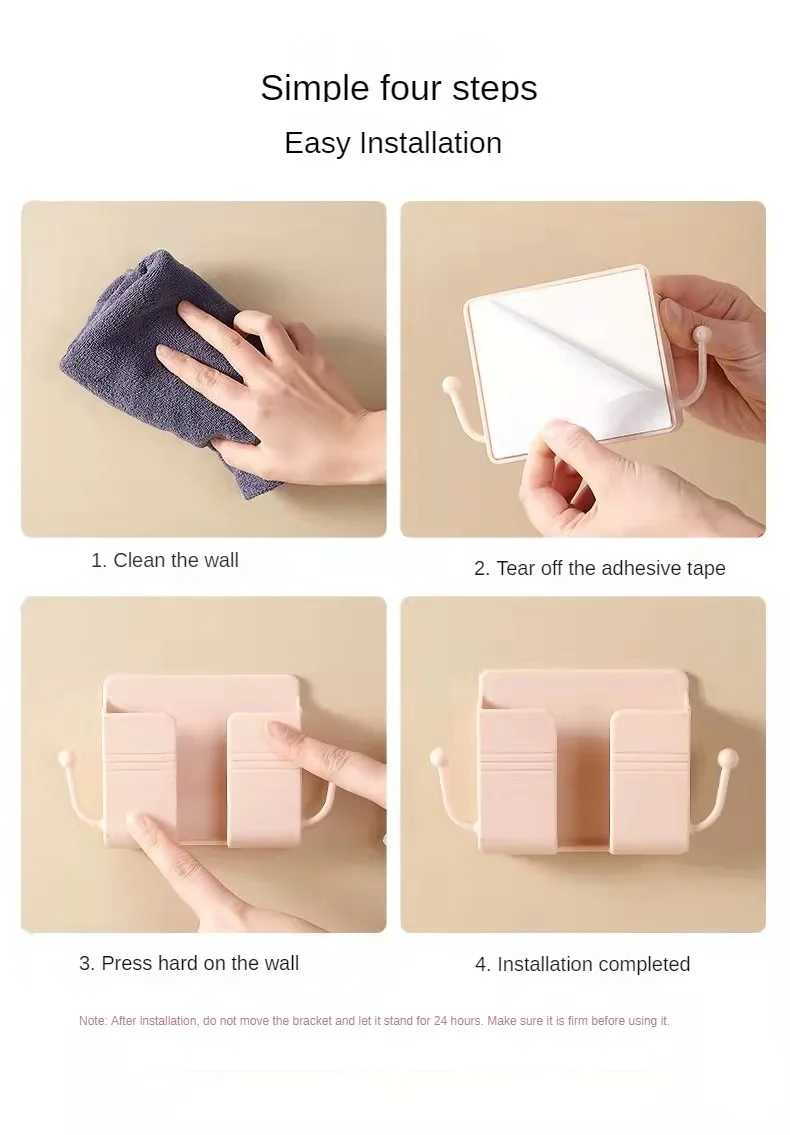 Simple four steps

Easy Installation

1. Clean the wall

2. Tear off the adhesive tape

3. Press hard on the wall

4. Installation completed

Note: After installation, do not move the bracket and let it stand for 24 hours. Make sure it is firm before using it.