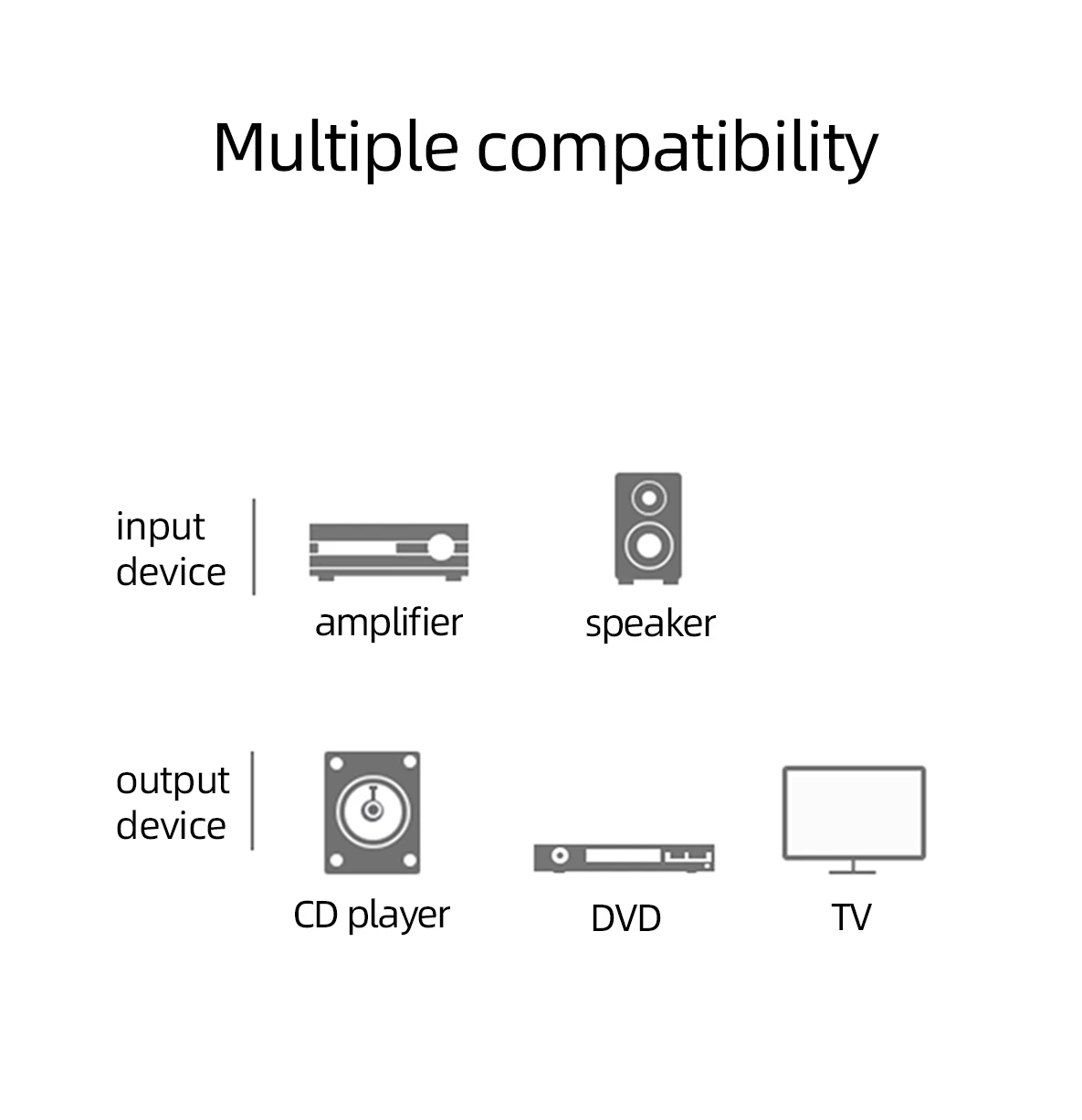 Multiple compatibility

input device

amplifier

speaker

output device

CD player

DVD

TV