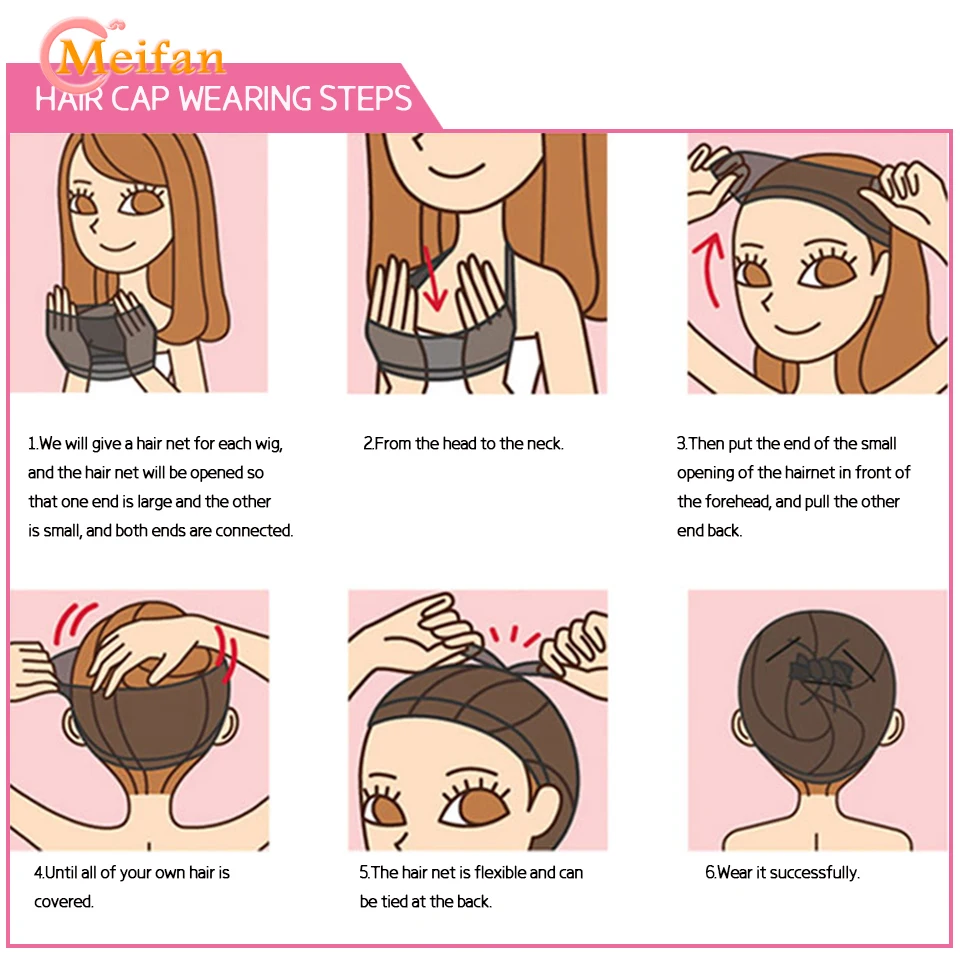 Meifan

HAIR CAP WEARING STEPS

1.We will give a hair net for each wig, and the hair net will be opened so that one end is large and the other is small, and both ends are connected.

2.From the head to the neck.

3.Then put the end of the small opening of the hairnet in front of the forehead, and pull the other end back.

4.Until all of your own hair is covered.

5.The hair net is flexible and can be tied at the back.

6.Wear it successfully.