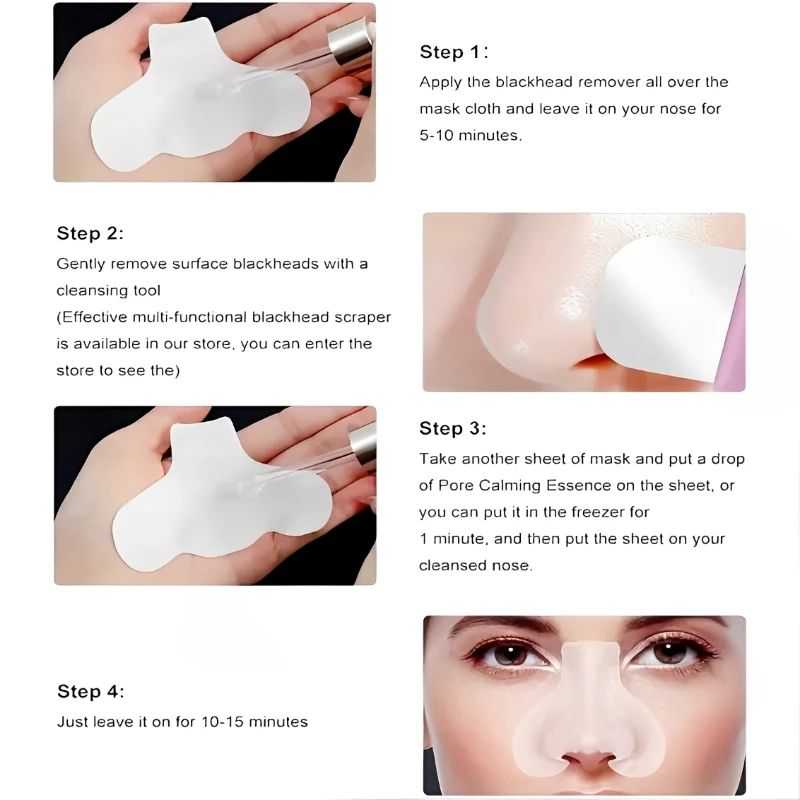 Step 1:
Apply the blackhead remover all over the mask cloth and leave it on your nose for 5-10 minutes.

Step 2:
Gently remove surface blackheads with a cleansing tool
(Effective multi-functional blackhead scraper is available in our store, you can enter the store to see the)

Step 3:
Take another sheet of mask and put a drop of Pore Calming Essence on the sheet, or you can put it in the freezer for
1 minute, and then put the sheet on your cleansed nose.

Step 4:
Just leave it on for 10-15 minutes