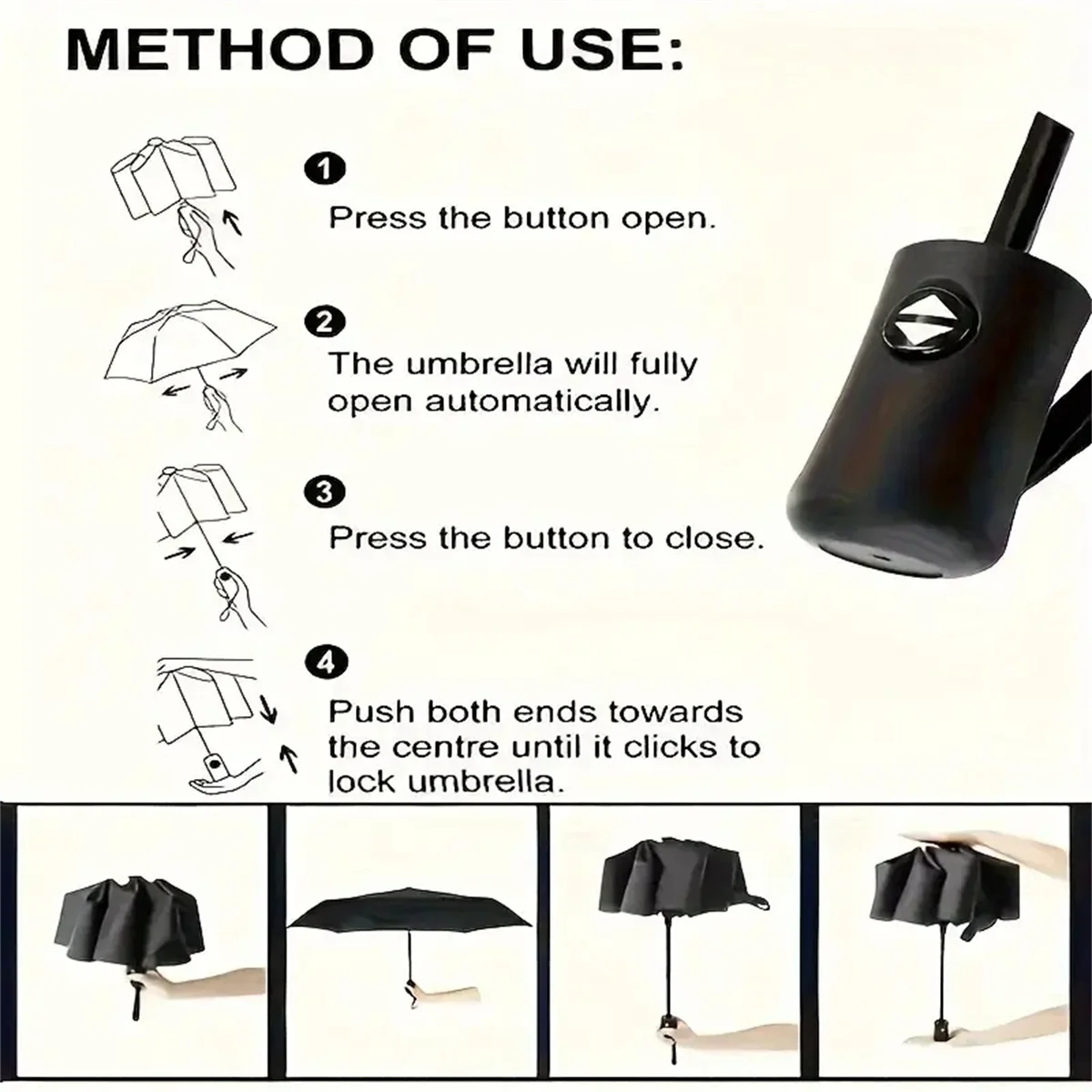 METHOD OF USE:

1
Press the button open.

2
The umbrella will fully open automatically.

3
Press the button to close.

4
Push both ends towards the centre until it clicks to lock umbrella.