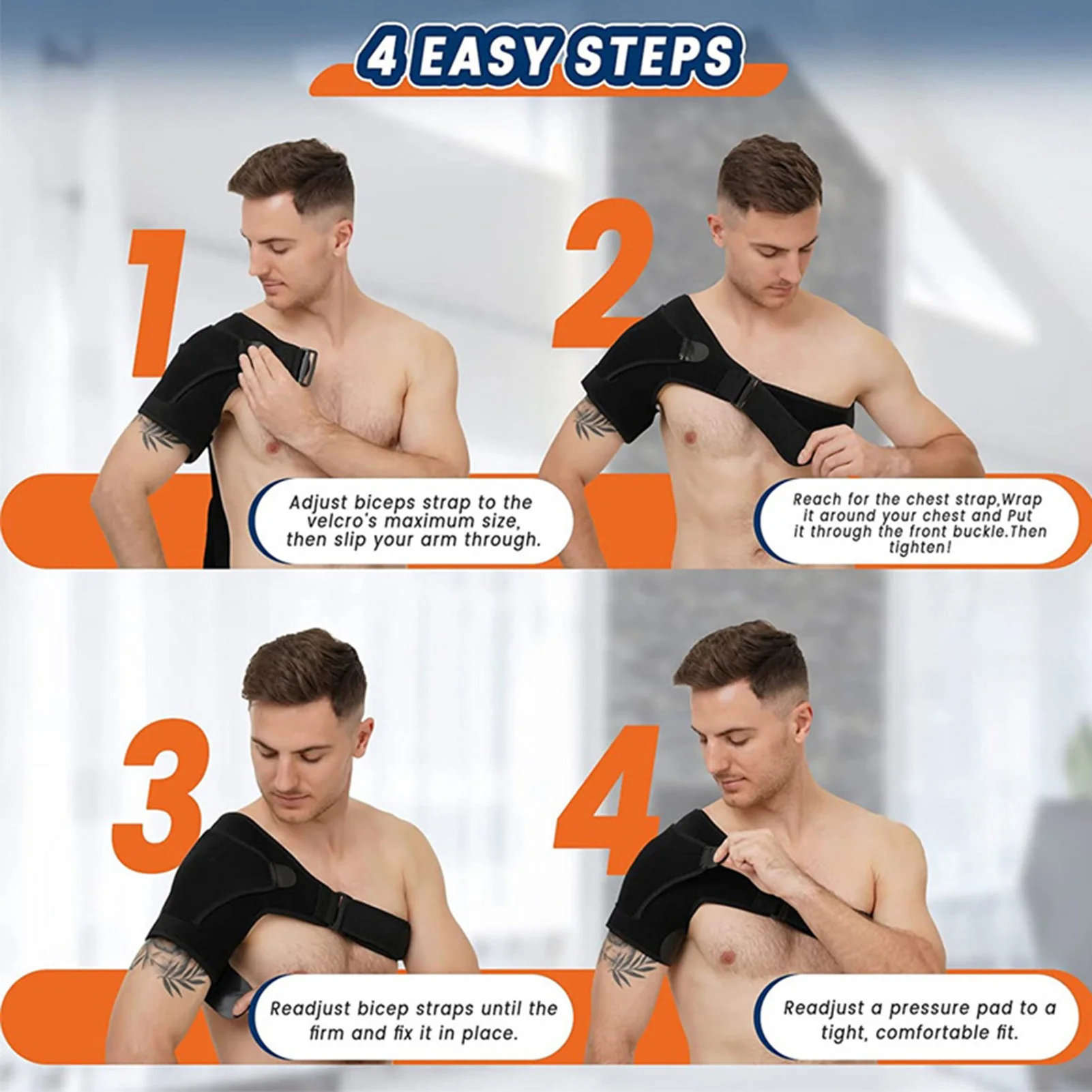 4 EASY STEPS

1

Adjust biceps strap to the velcro's maximum size, then slip your arm through.

2

Reach for the chest strap,Wrap it around your chest and Put it through the front buckle.Then tighten!

3

Readjust bicep straps until the firm and fix it in place.

4

Readjust a pressure pad to a tight, comfortable fit.