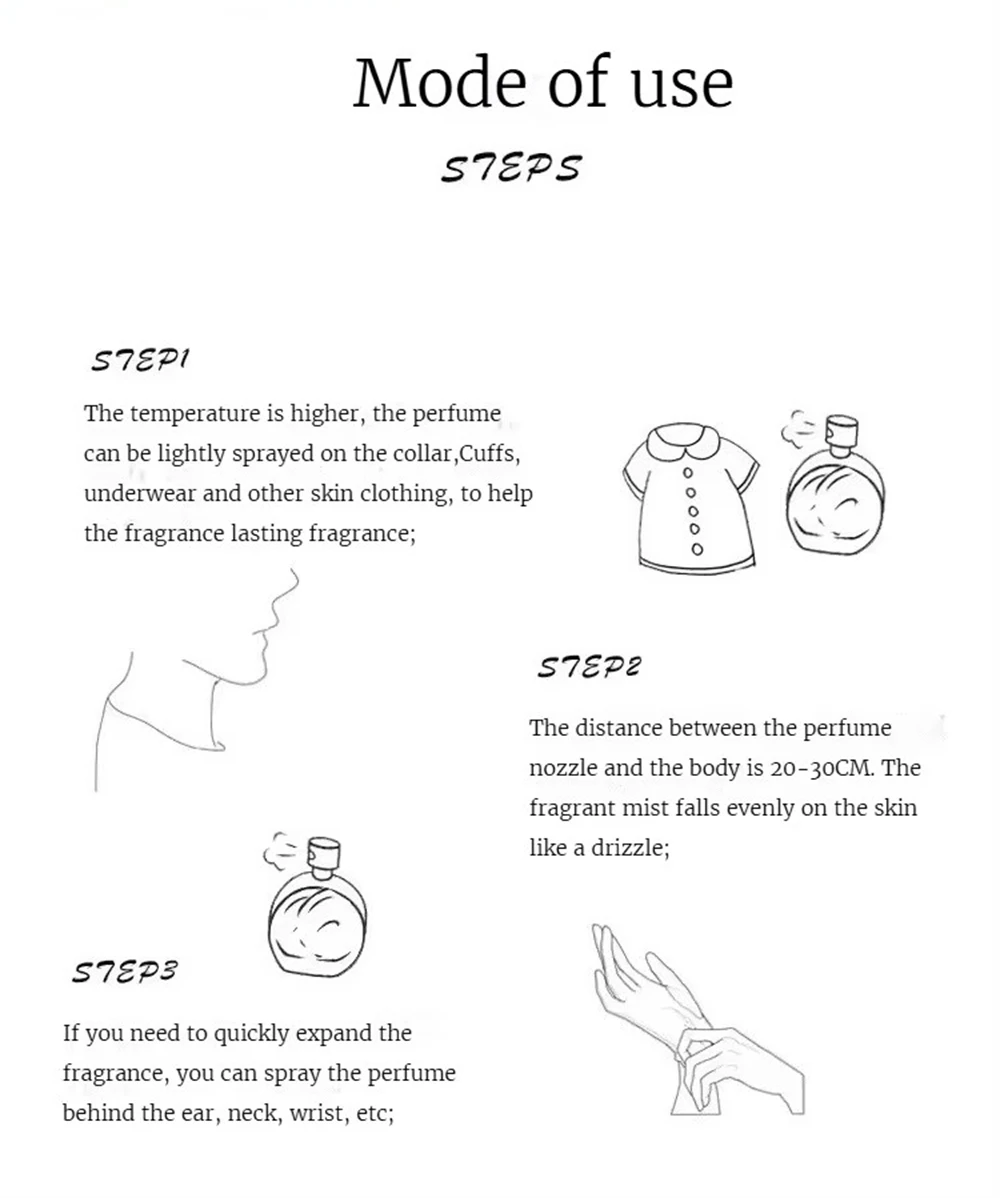 Mode of use

STEPS

STEP1

The temperature is higher, the perfume can be lightly sprayed on the collar,Cuffs, underwear and other skin clothing, to help the fragrance lasting fragrance;

STEP2

The distance between the perfume nozzle and the body is 20-30CM. The fragrant mist falls evenly on the skin like a drizzle;

STEP3

If you need to quickly expand the fragrance, you can spray the perfume behind the ear, neck, wrist, etc;