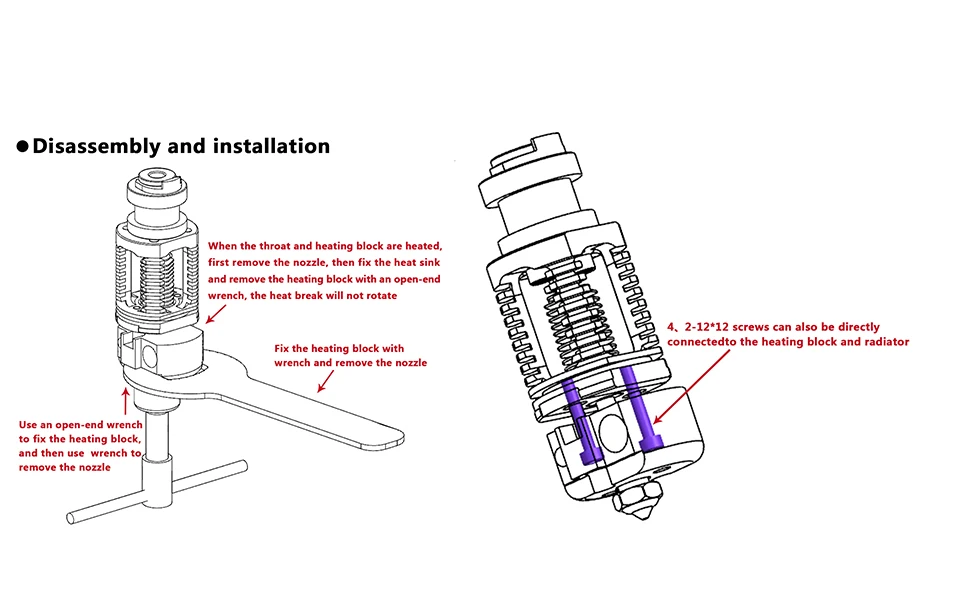 ●Disassembly and installation

When the throat and heating block are heated, first remove the nozzle, then fix the heat sink and remove the heating block with an open-end wrench, the heat break will not rotate

Fix the heating block with wrench and remove the nozzle

Use an open-end wrench to fix the heating block, and then use wrench to remove the nozzle

4、2-12*12 screws can also be directly connectedto the heating block and radiator