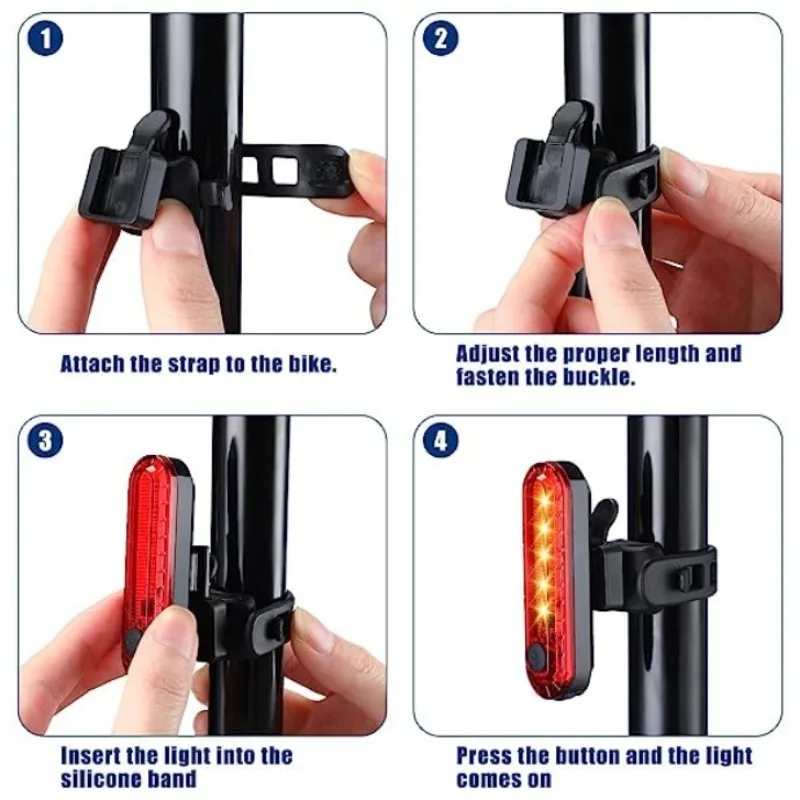 1

Attach the strap to the bike.

2

Adjust the proper length and fasten the buckle.

3

Insert the light into the silicone band

4

Press the button and the light comes on